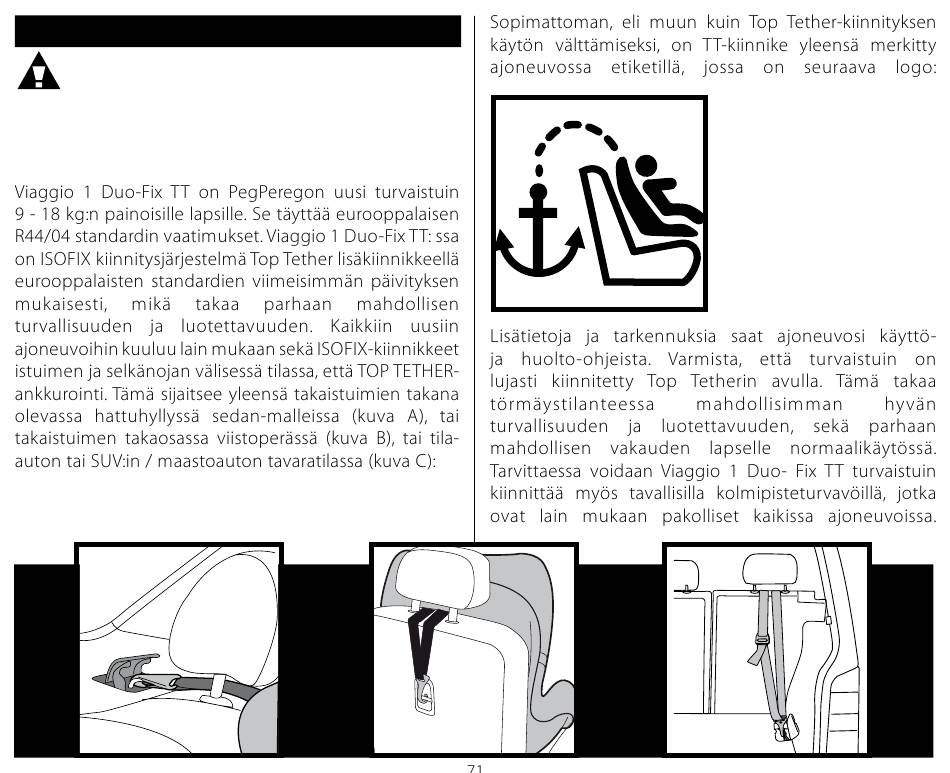 Viaggio 1 Duo-Fix TT on PegPeregon uusi turvaistuin 9 - 18 kg:n painoisille lapsille. Se täyttää eurooppalaisen R44/04 standardin vaatimukset. Viaggio 1 Duo-Fix TT: ssa on ISOFIX kiinnitysjärjestelmä Top Tether lisäkiinnikkeellä eurooppalaisten standardien viimeisimmän päivityksen mukaisesti, mikä takaa parhaan mahdollisen turvallisuuden ja luotettavuuden. Kaikkiin uusiin ajoneuvoihin kuuluu lain mukaan sekä ISOFIX-kiinnikkeet istuimen ja selkänojan välisessä tilassa, että TOP TETHER-ankkurointi. Tämä sijaitsee yleensä takaistuimien takana olevassa hattuhyllyssä sedan-malleissa (kuva A), tai takaistuimen takaosassa viistoperässä (kuva B), tai tila-auton tai SUV:in / maastoauton tavaratilassa (kuva C):

Sopimattoman, eli muun kuin Top Tether-kiinnityksen käytön välttämiseksi, on TT-kiinnike yleensä merkitty ajoneuvossa etiketillä, jossa on seuraava logo:

Lisätietoja ja tarkennuksia saat ajoneuvosi käyttö- ja huolto-ohjeista. Varmista, että turvaistuin on lujasti kiinnitetty Top Tetherin avulla. Tämä takaa törmäystilanteessa mahdollisimman hyvän turvallisuuden ja luotettavuuden, sekä parhaan mahdollisen vakauden lapselle normaalikäytössä. Tarvittaessa voidaan Viaggio 1 Duo- Fix TT turvaistuin kiinnittää myös tavallisilla kolmipisteturvavöillä, jotka ovat lain mukaan pakolliset kaikissa ajoneuvoissa.

71