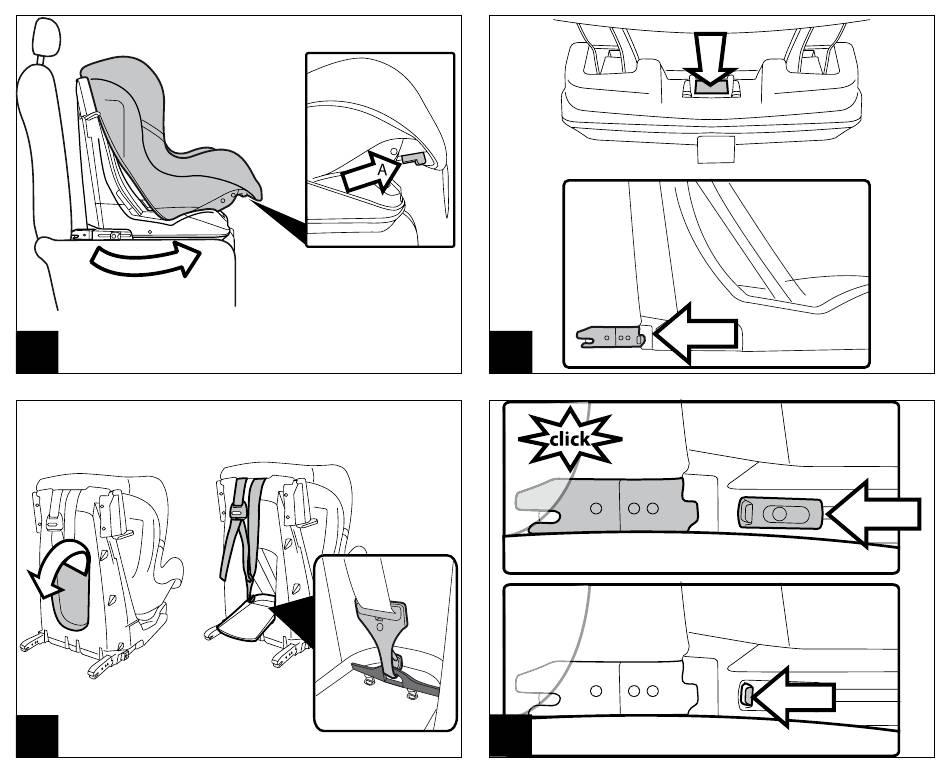 A

click