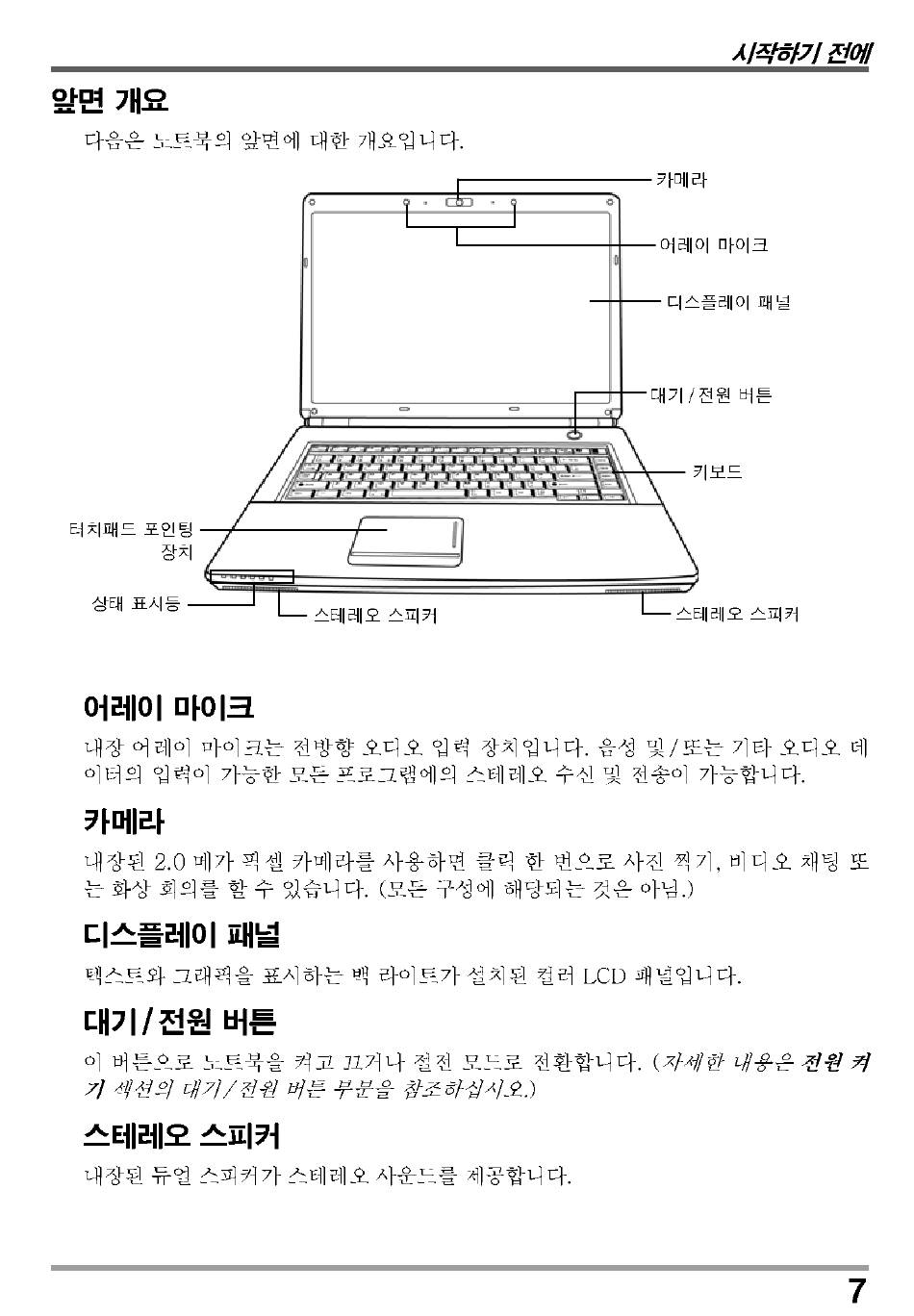 시작하기 전에

앞면 개요

다음은 노트북의 앞면에 대한 개요입니다.

카메라

어레이 마이크

디스플레이 패널

대기 / 전원 버튼

키보드

터치패드 포인팅 장치

상태 표시등

스테레오 스피커

스테레오 스피커

어레이 마이크

내장 어레이 마이크는 전방향 오디오 입력 장치입니다. 음성 및/또는 기타 오디오 데이터의 입력이 가능한 모든 프로그램에의 스테레오 수신 및 전송이 가능합니다.

카메라

내장된 2.0 메가 픽셀 카메라를 사용하면 클릭 한 번으로 사진 찍기, 비디오 채팅 또는 화상 회의를 할 수 있습니다. (모든 구성에 해당되는 것은 아님.)

디스플레이 패널

텍스트와 그래픽을 표시하는 백 라이트가 설치된 컬러 LCD 패널입니다.

대기/전원 버튼

이 버튼으로 노트북을 켜고 끄거나 절전 모드로 전환합니다. (자세한 내용은 전원 켜기 섹션의 대기/전원 버튼 부분을 참조하십시오.)

스테레오 스피커

내장된 듀얼 스피커가 스테레오 사운드를 제공합니다.

7