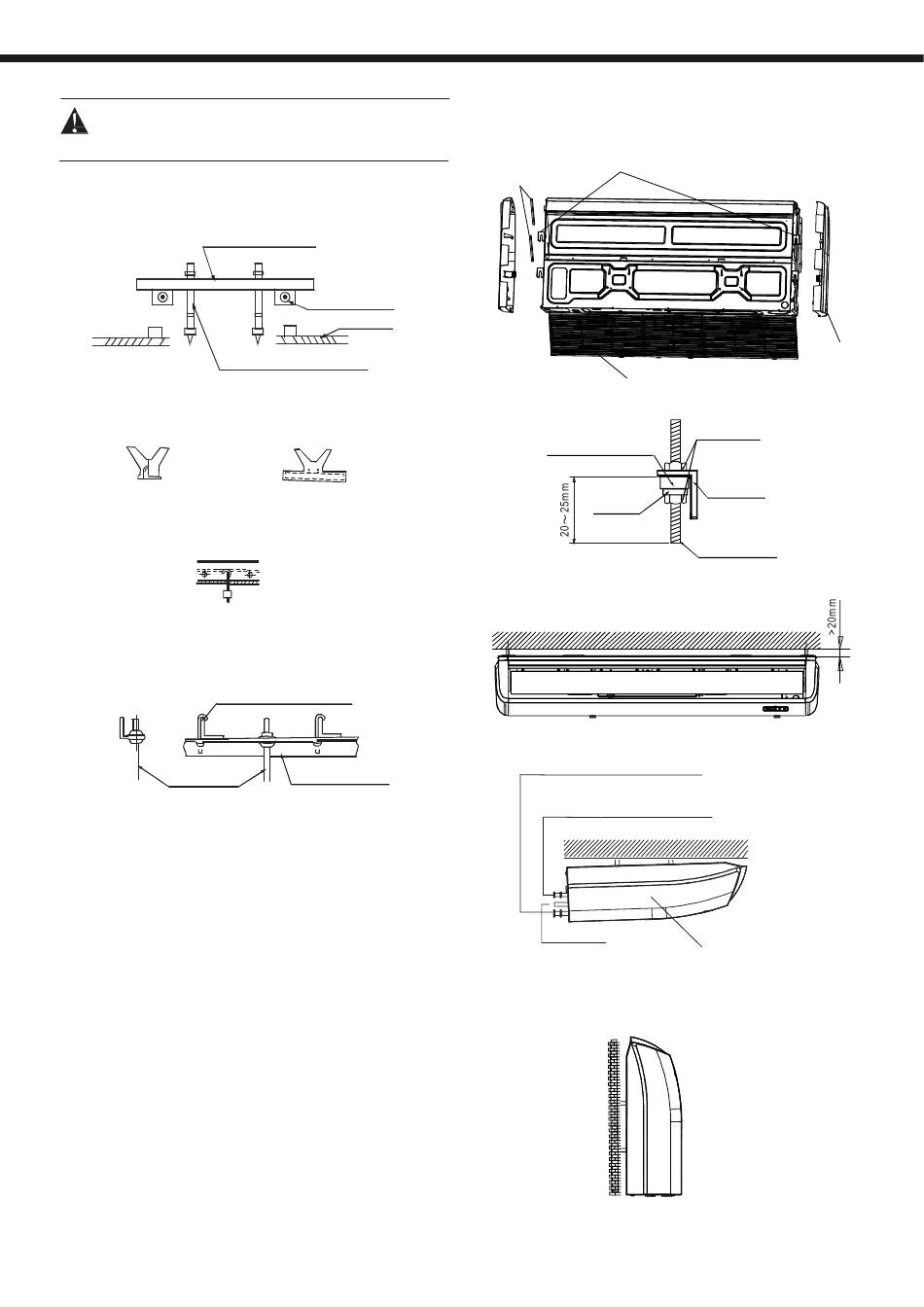 20～25mm

>20mm