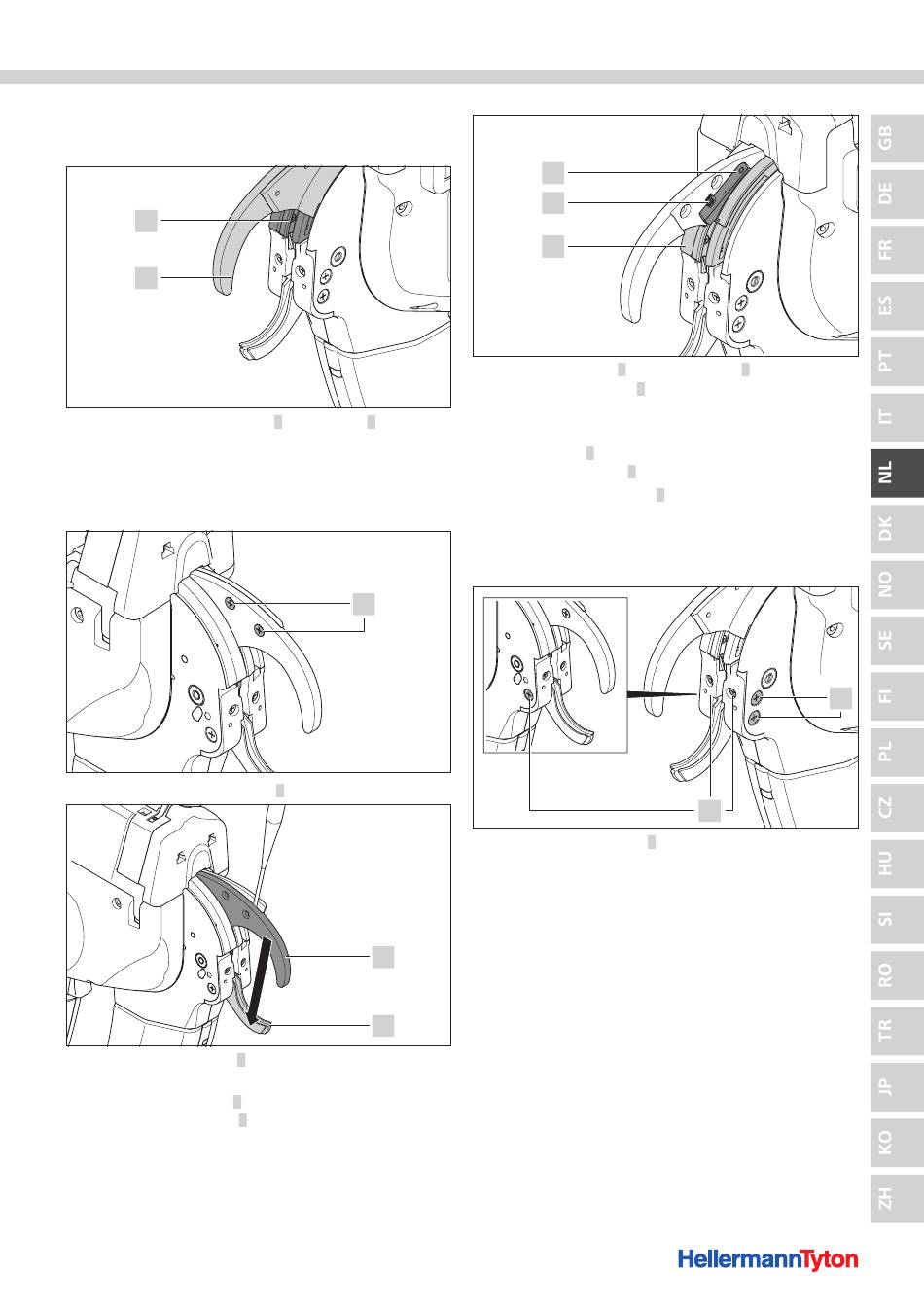 GB
DE
FR
ES
PT
IT
NL
DK
NO
SE
FI
PL
CZ
HU
SI
RO
TR
JP
KO
ZH

HellermannTyton