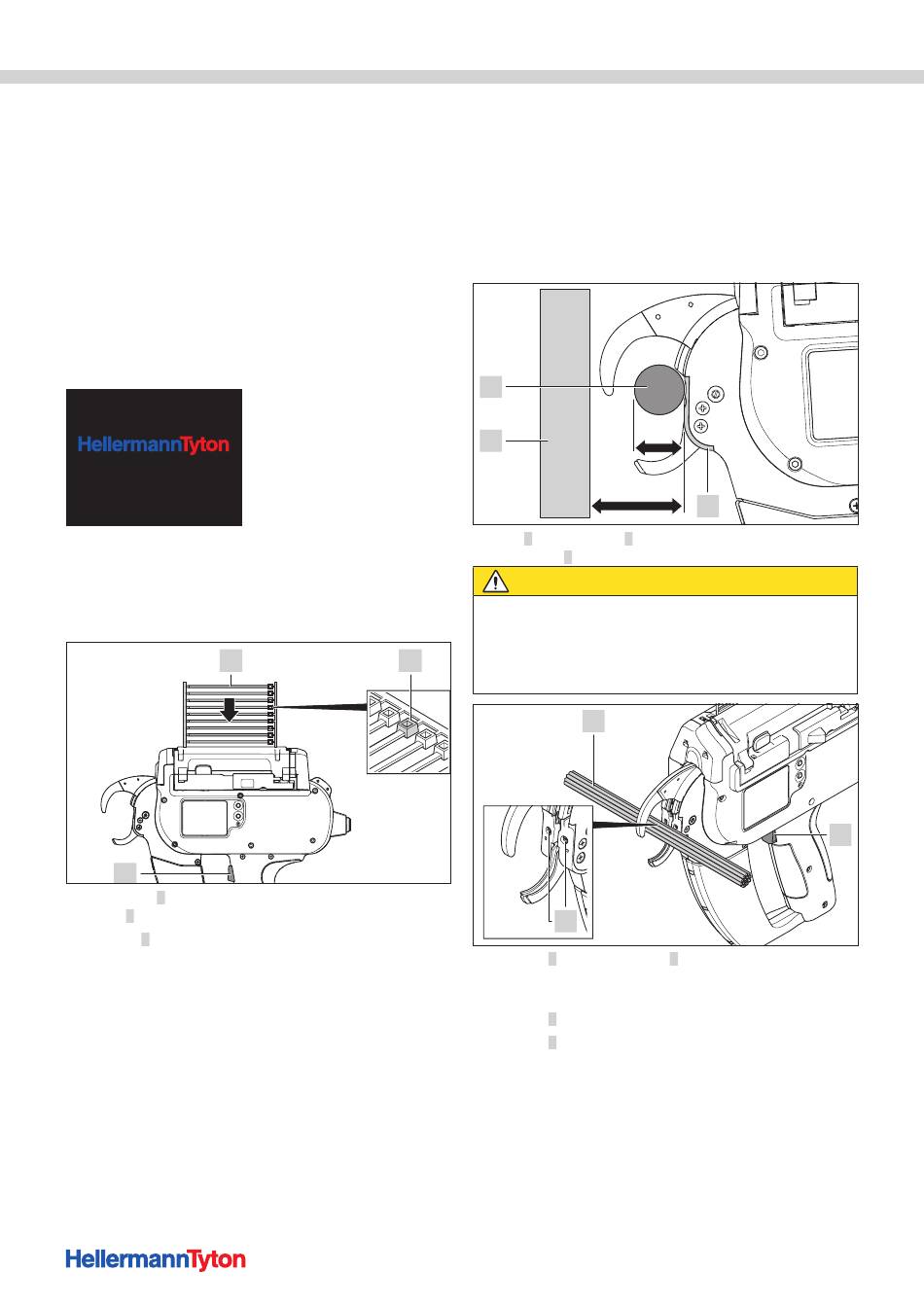 HellermannTyton

HellermannTyton