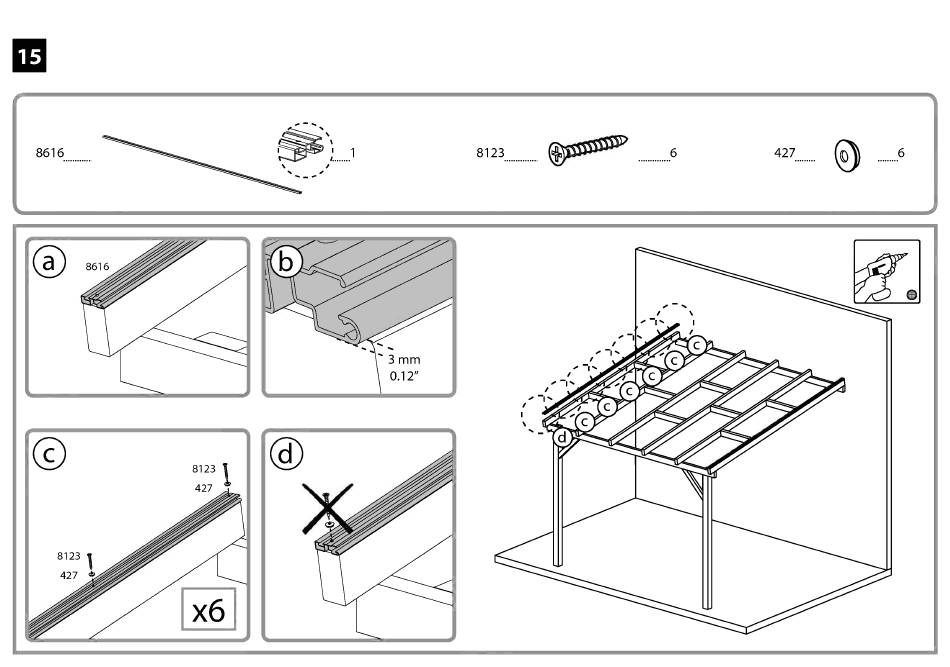 15

8616 1

8123 6

427 6

a

8616

b

3 mm
0.12"

c

8123
427

8123
427

x6

d

c
c
c
c
c
c
d