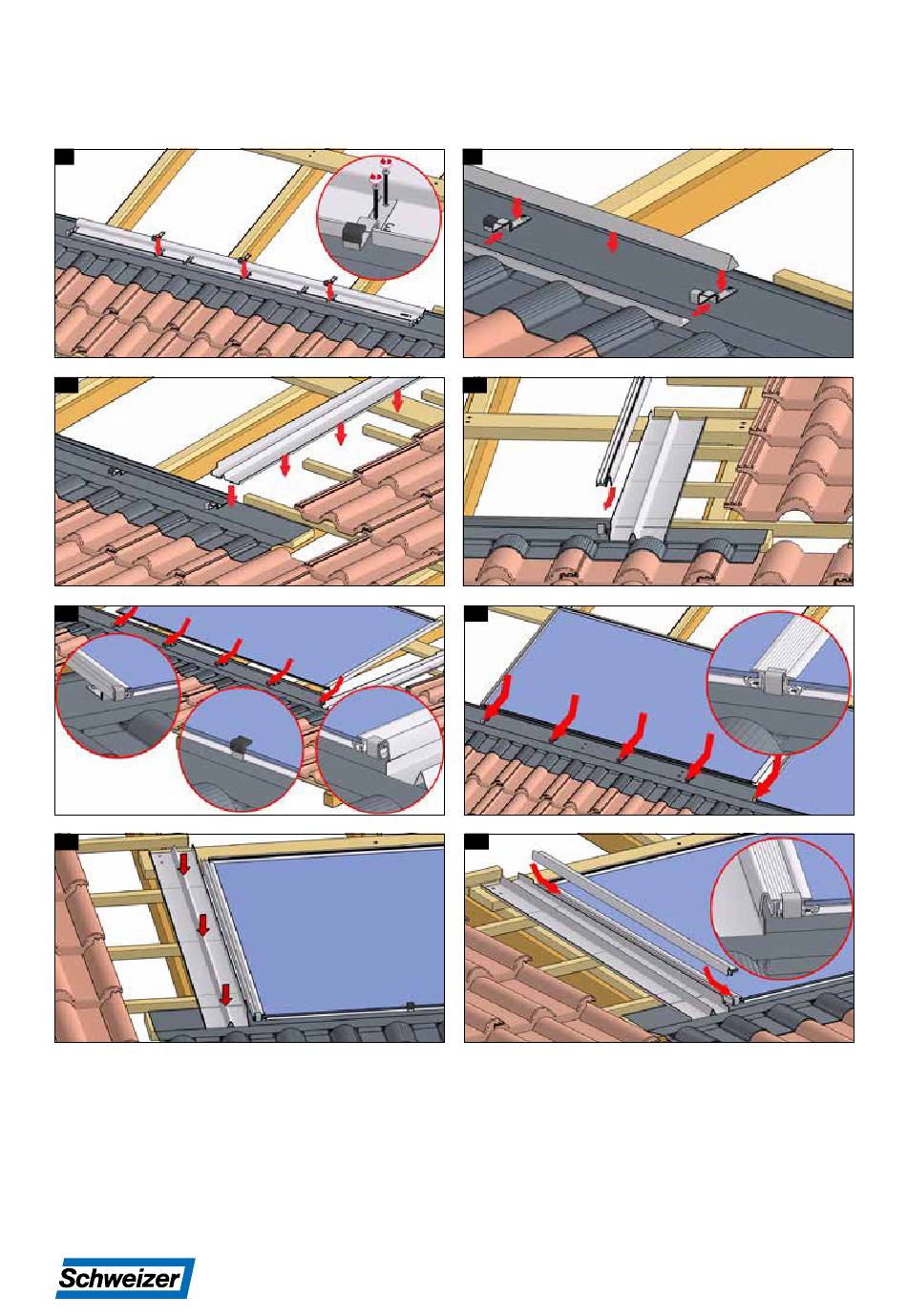 Schweizer