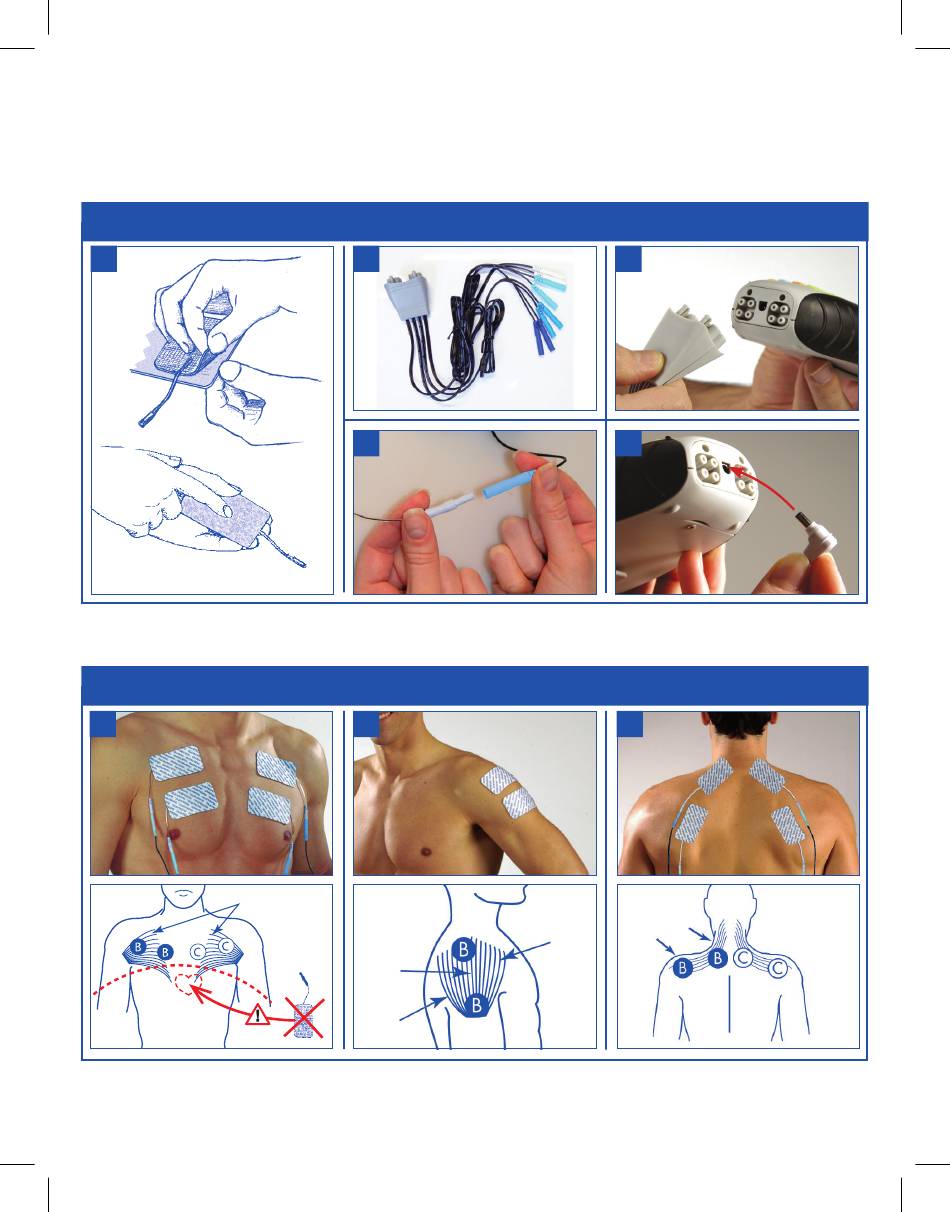 B B C C

B B

B B C C