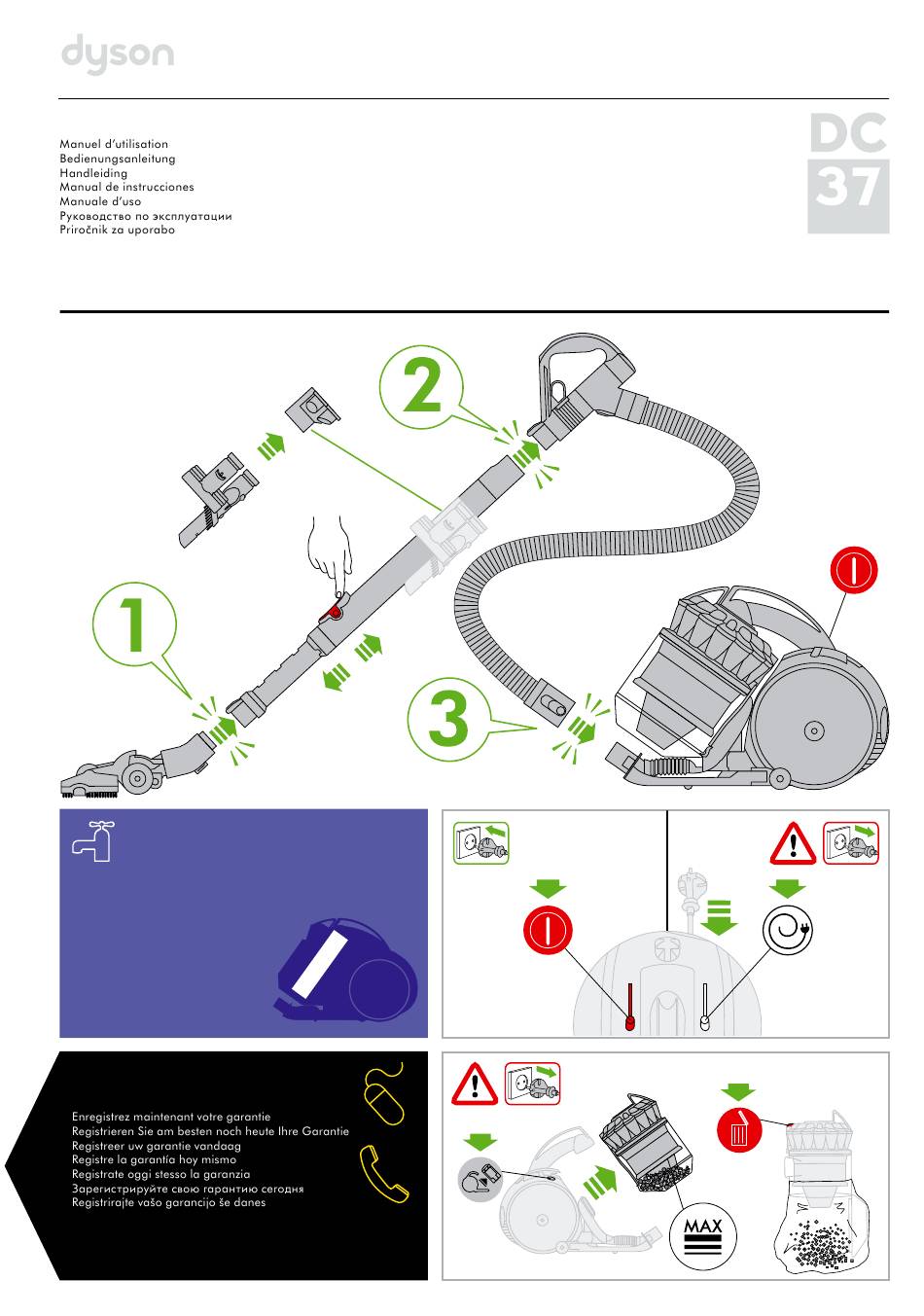 dyson

Manuel d'utilisation
Bedienungsanleitung
Handleiding
Manual de instrucciones
Manuale d'uso
Руководство по эксплуатации
Priročnik za uporabo

DC 37

2

1

3

Enregistrez maintenant votre garantie
Registrieren Sie am besten noch heute Ihre Garantie
Registreer uw garantie vandaag
Registre la garantía hoy mismo
Registrate oggi stesso la garanzia
Зарегистрируйте свою гарантию сегодня
Registrirajte vašo garancijo še danes

MAX