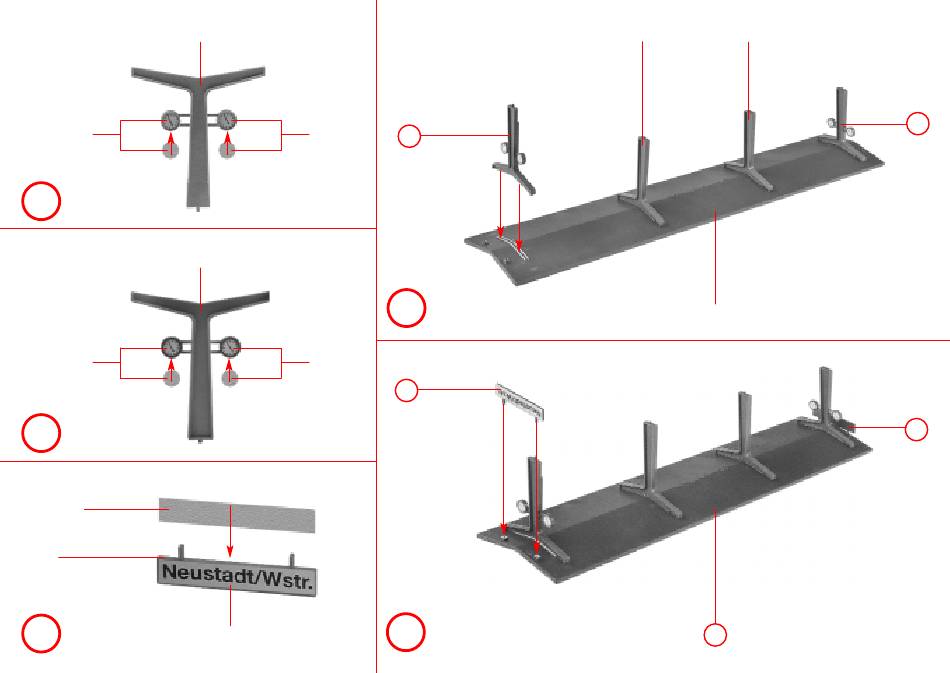 Neustadt/Wstr.