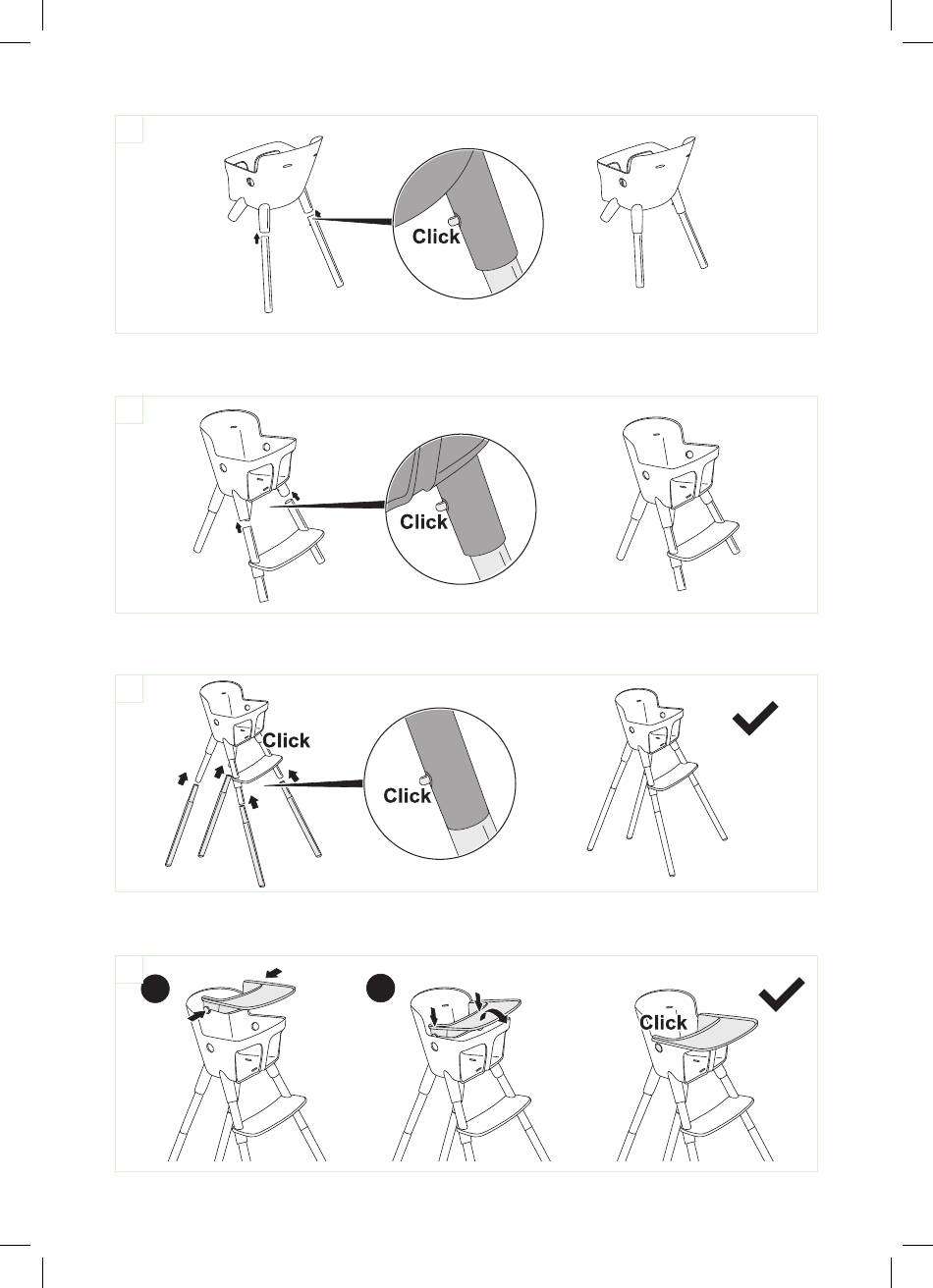 Click

Click

Click

Click

Click