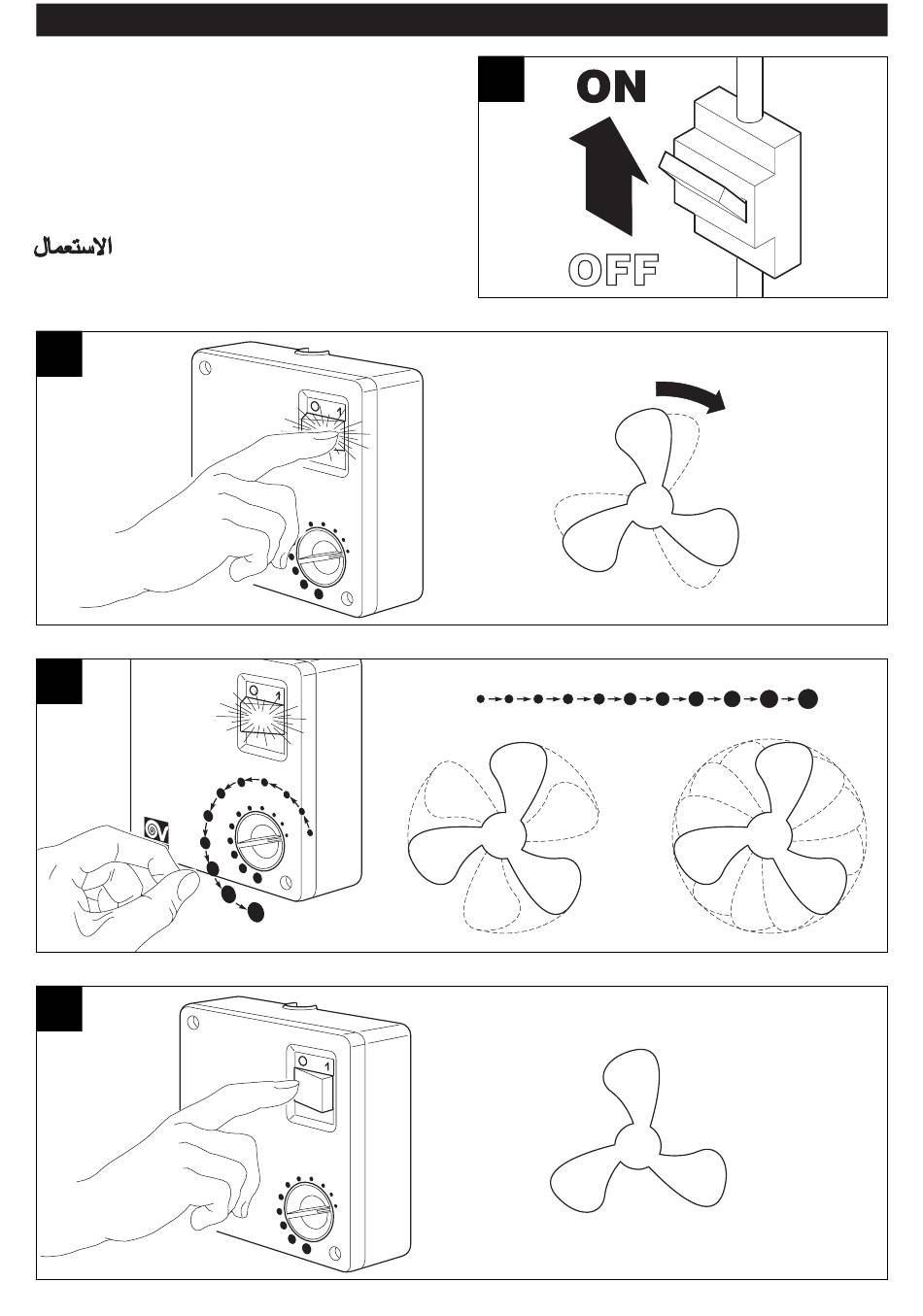 الاستعمال

ON

OFF

O 1

O 1

O 1