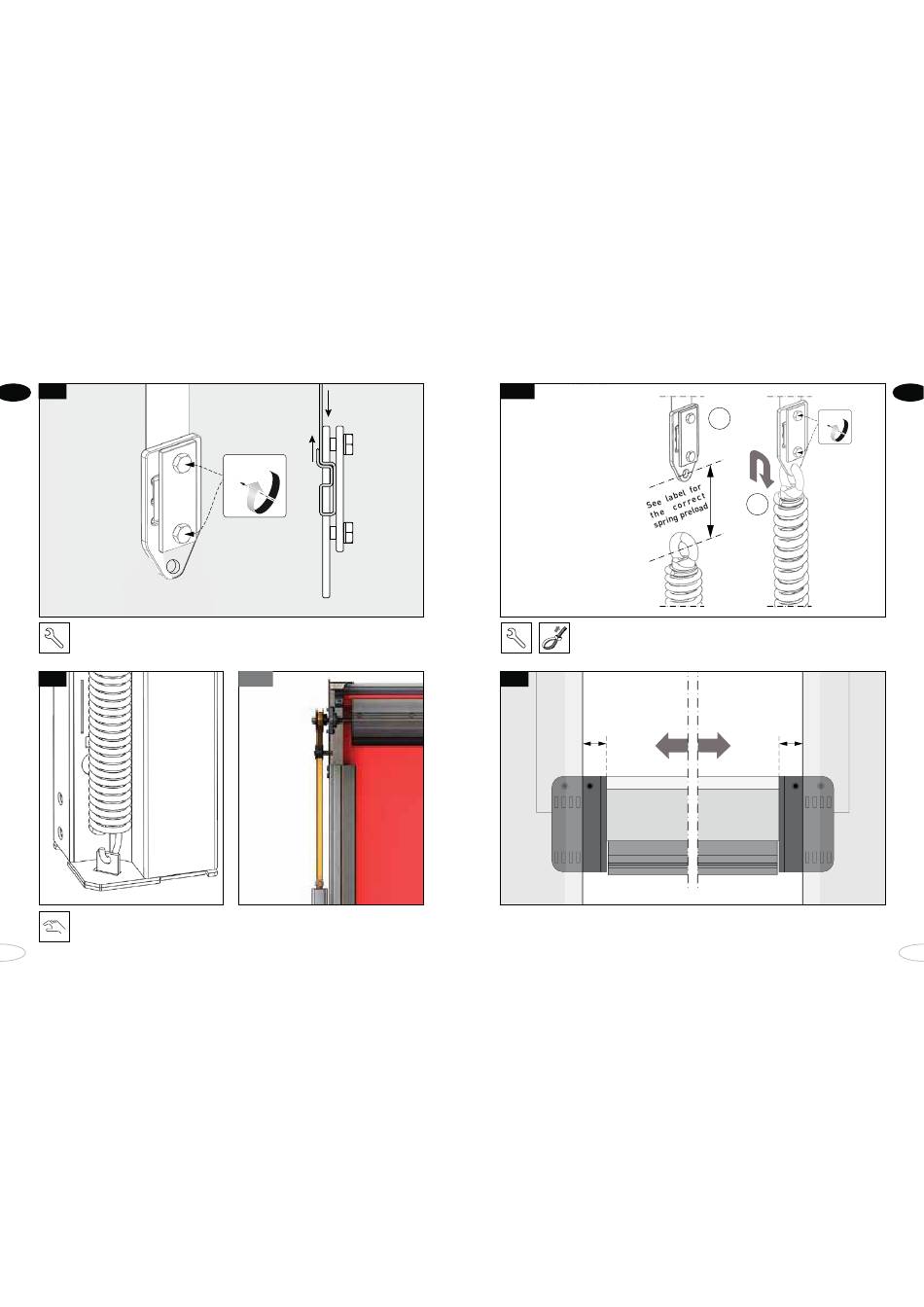 See label for the correct spring preload