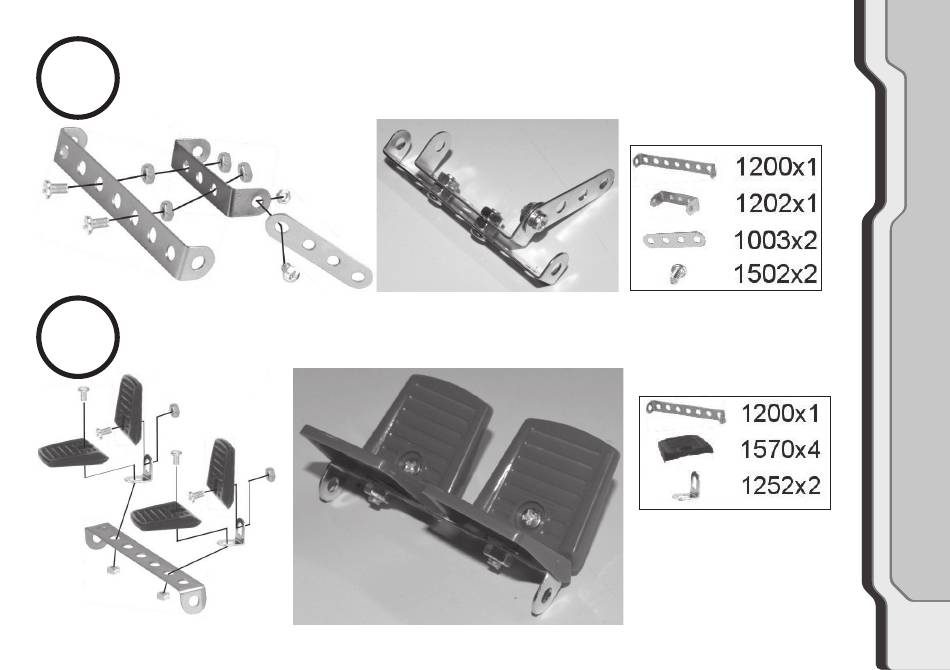 1200x1
1202x1
1003x2
1502x2

1200x1
1570x4
1252x2