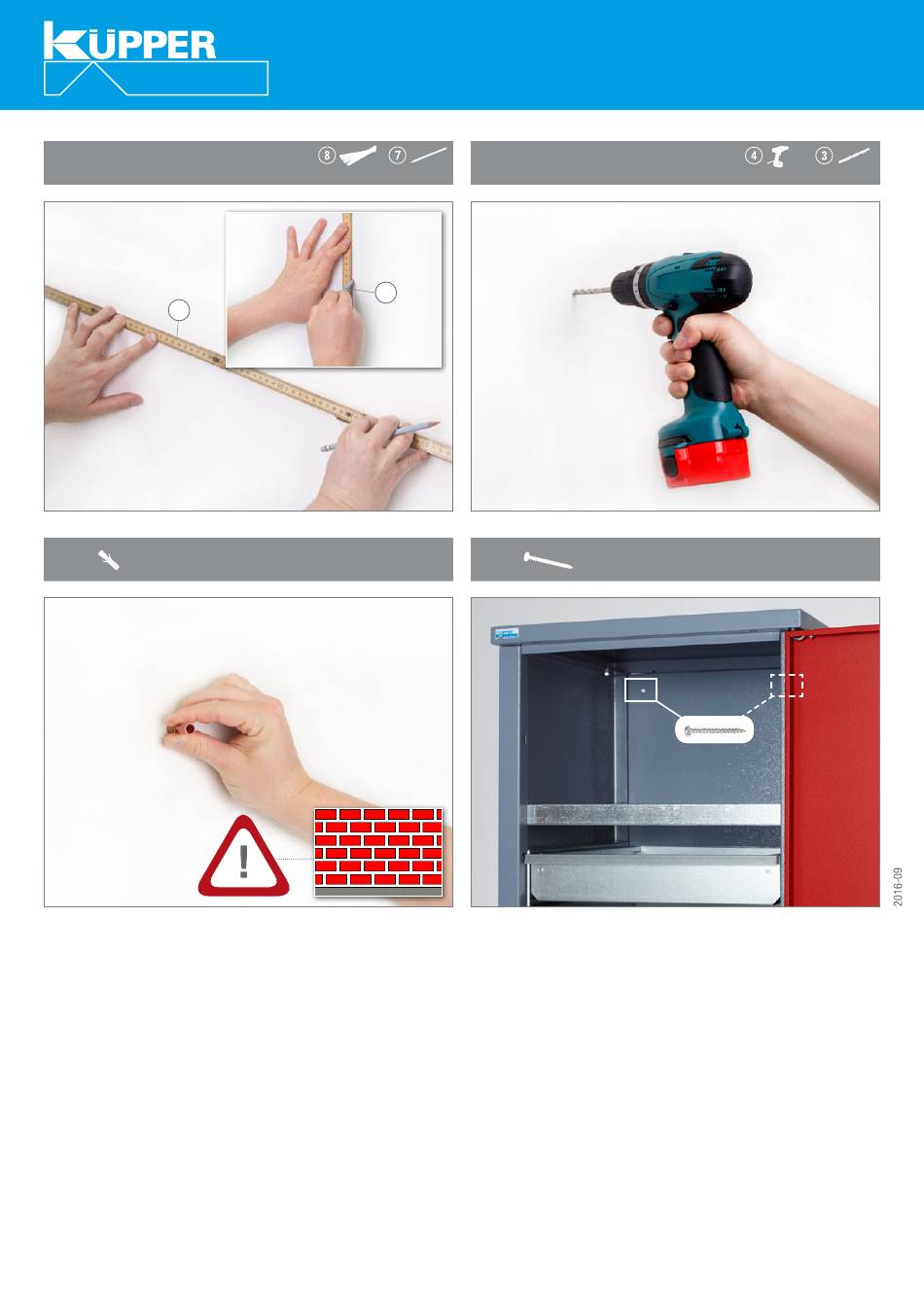 KÜPPER

8 7

4 3

!

2016-09