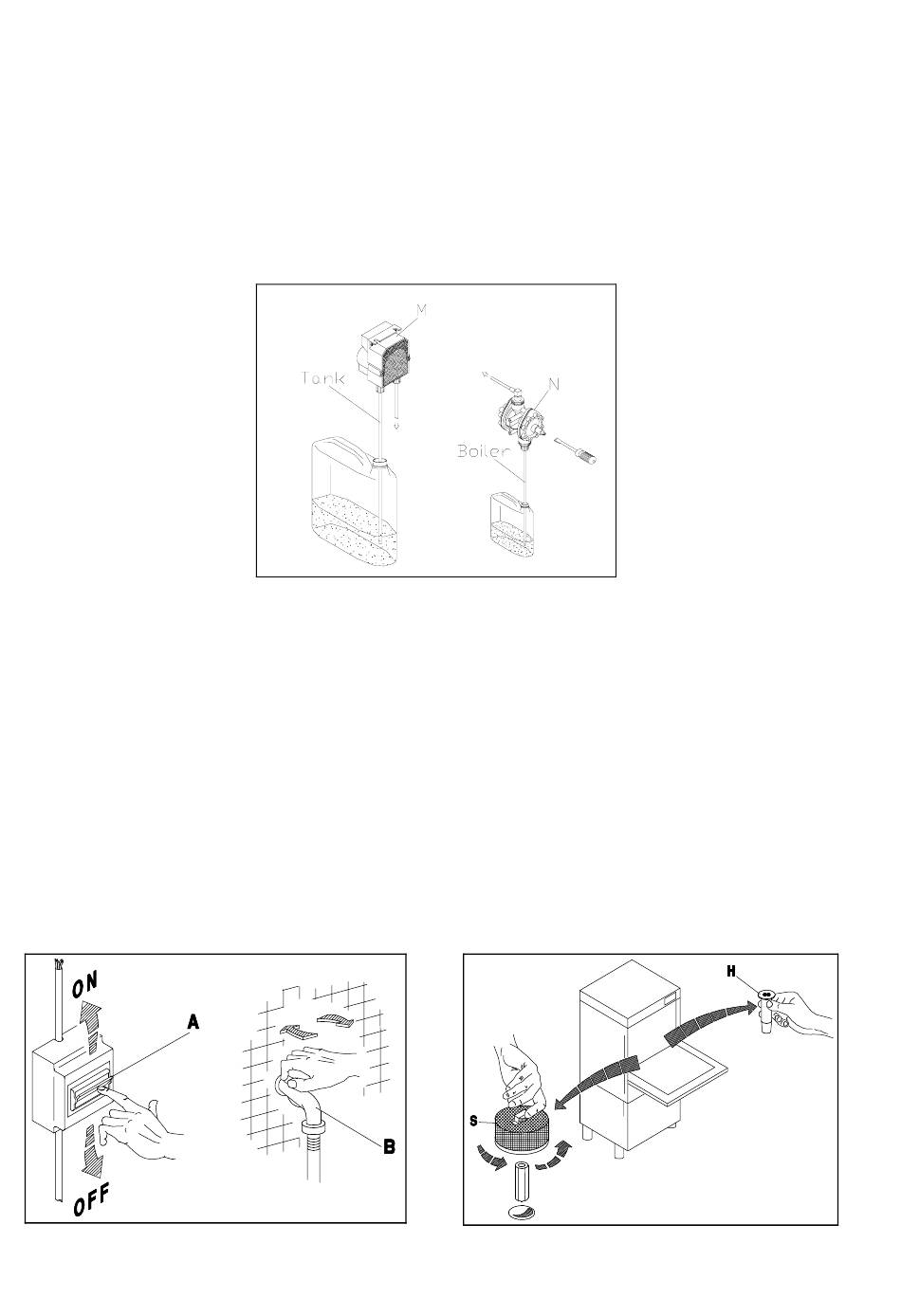 M

Tank

N

Boiler

ON

A

OFF

B

H

S