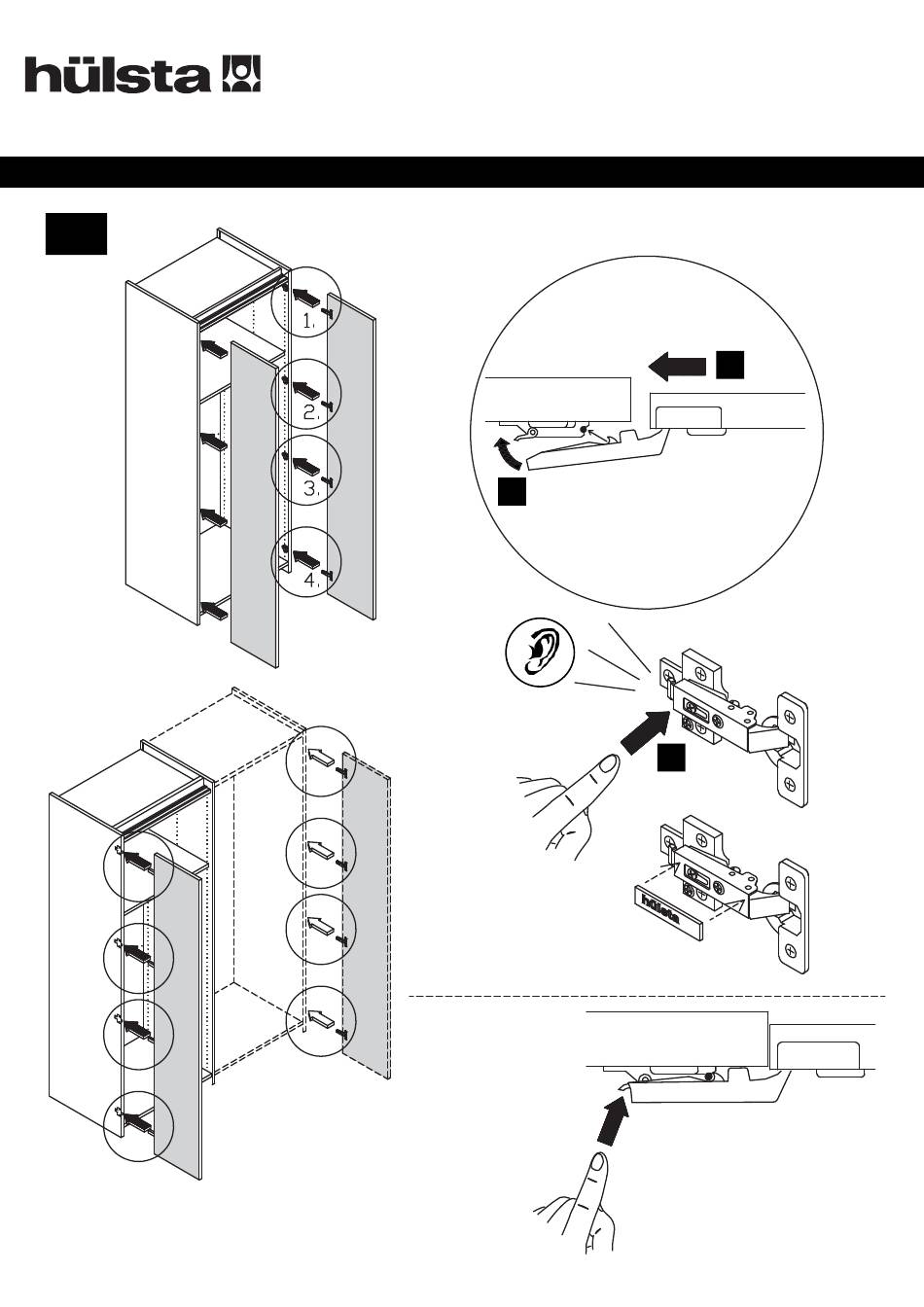 hülsta

1.

2.

3.

4.

hülsta