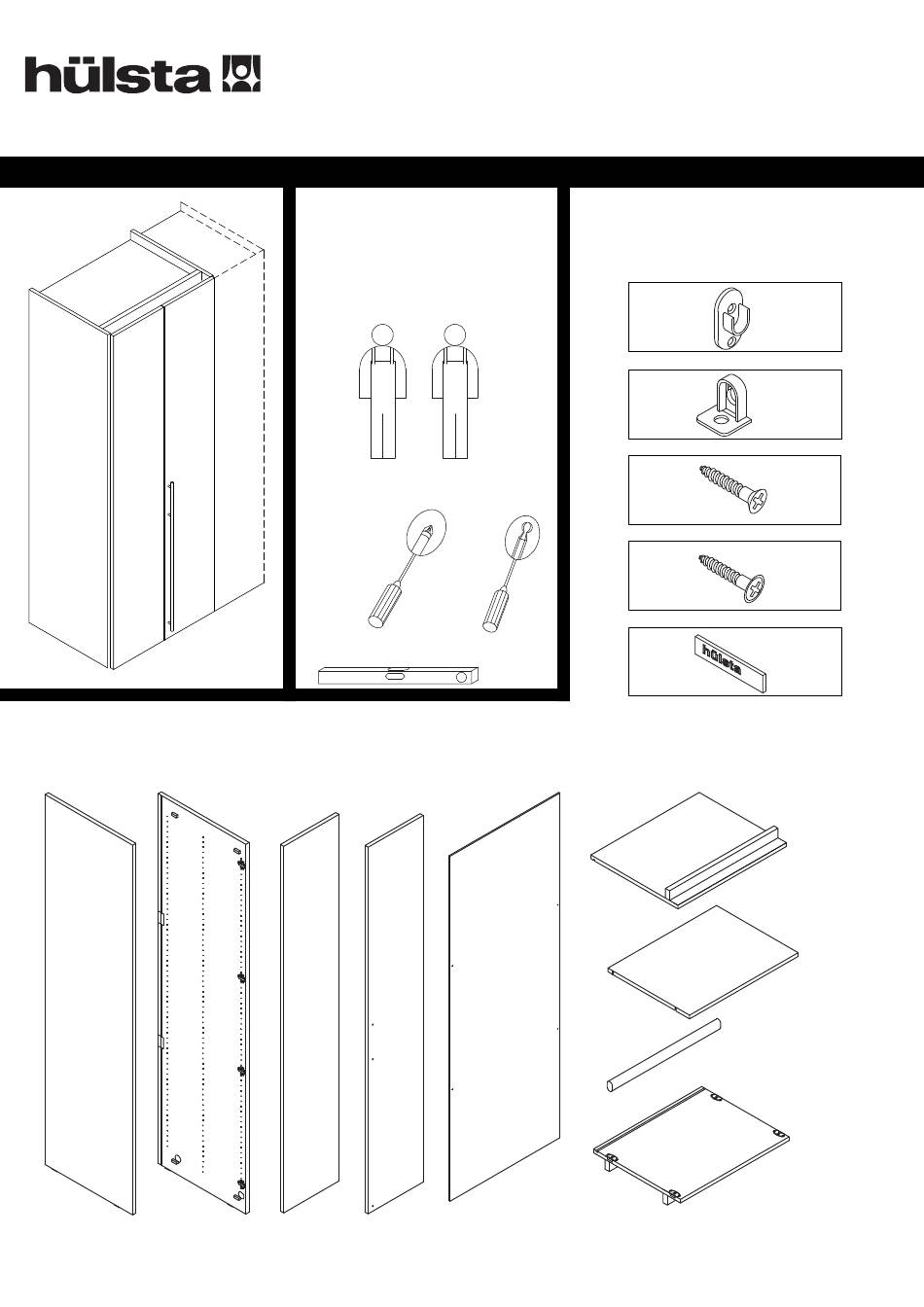 hülsta

hülsta