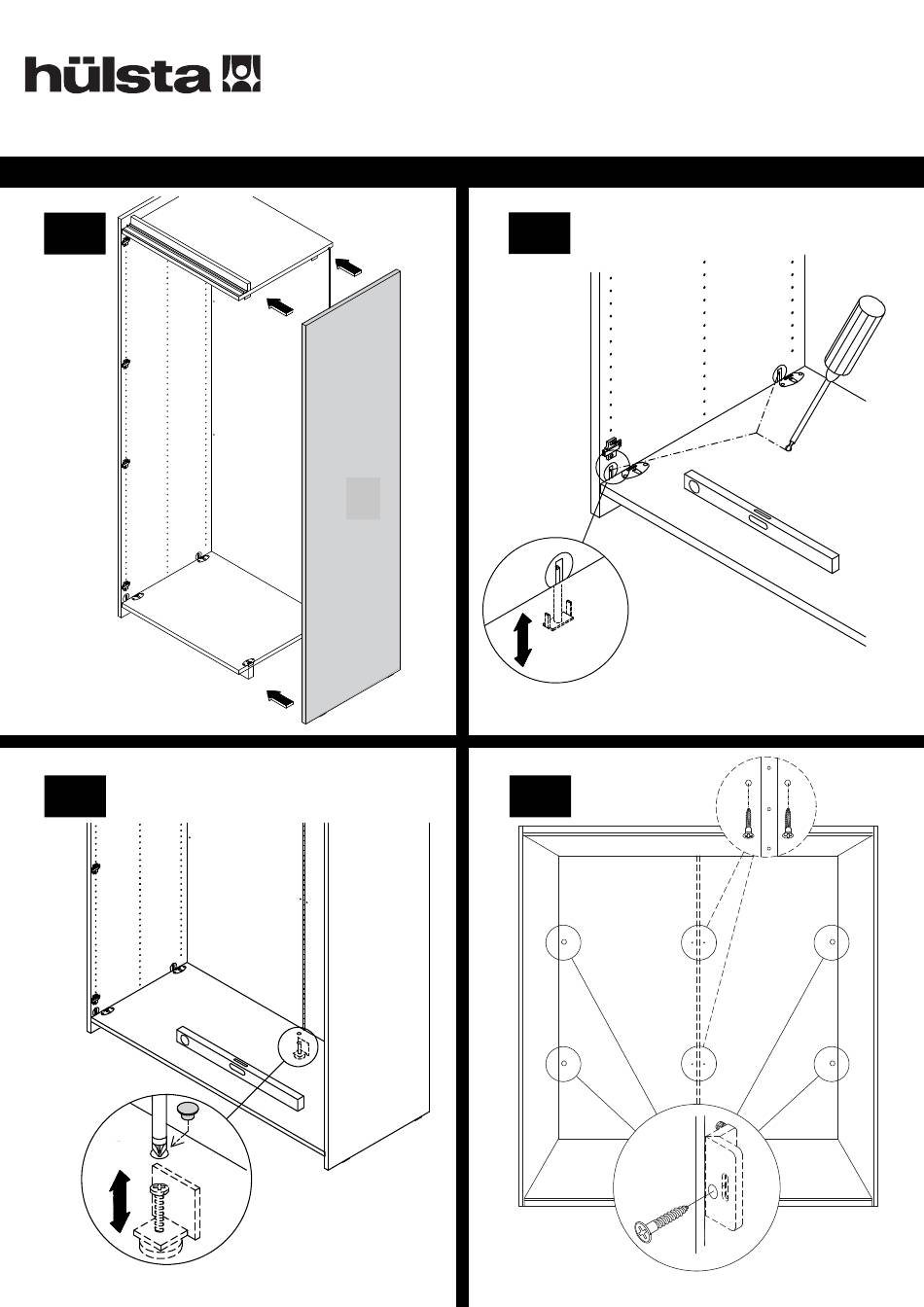 hülsta