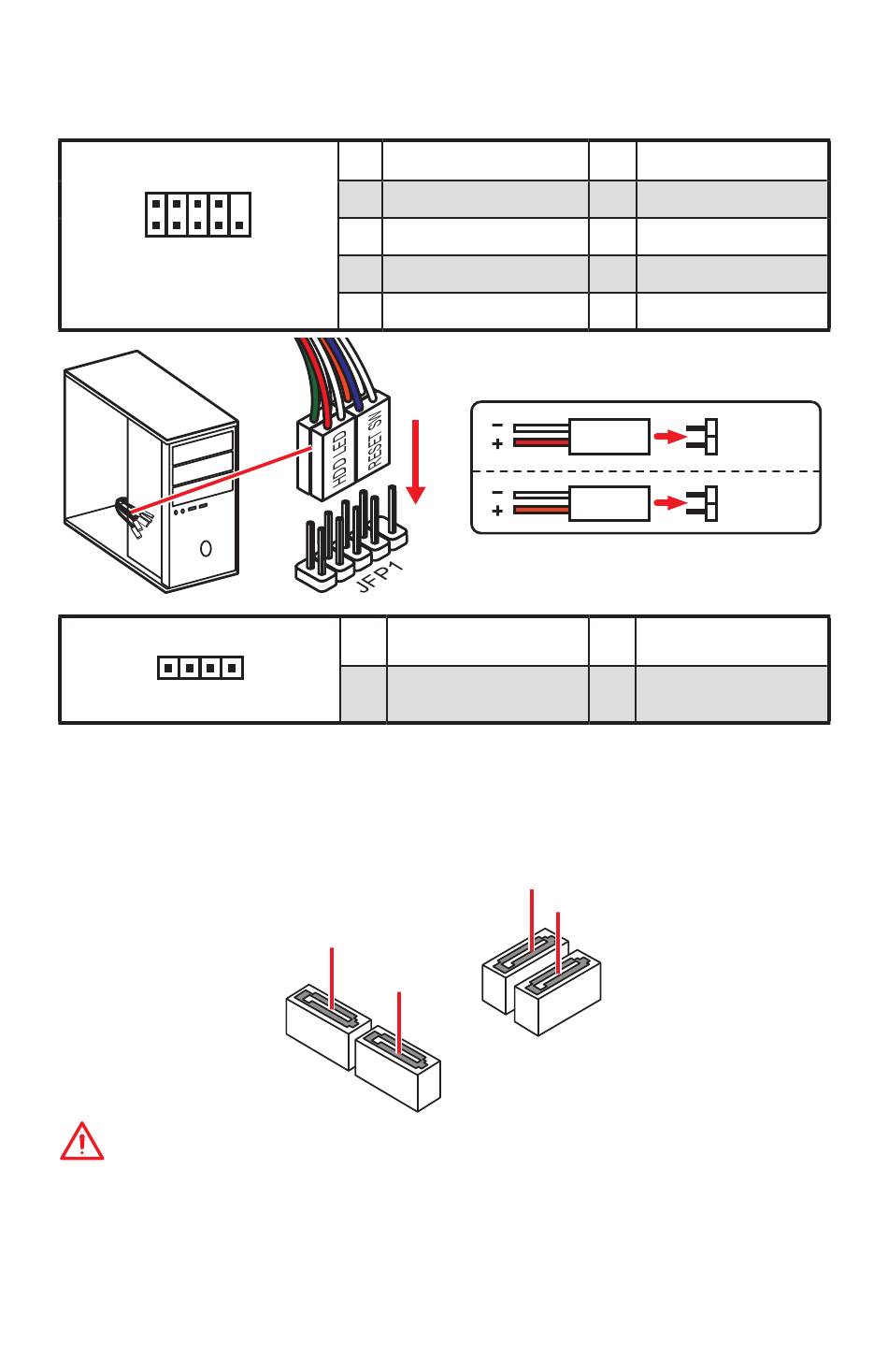 HDD LED

RESET SW

JFP1

−
+

−
+