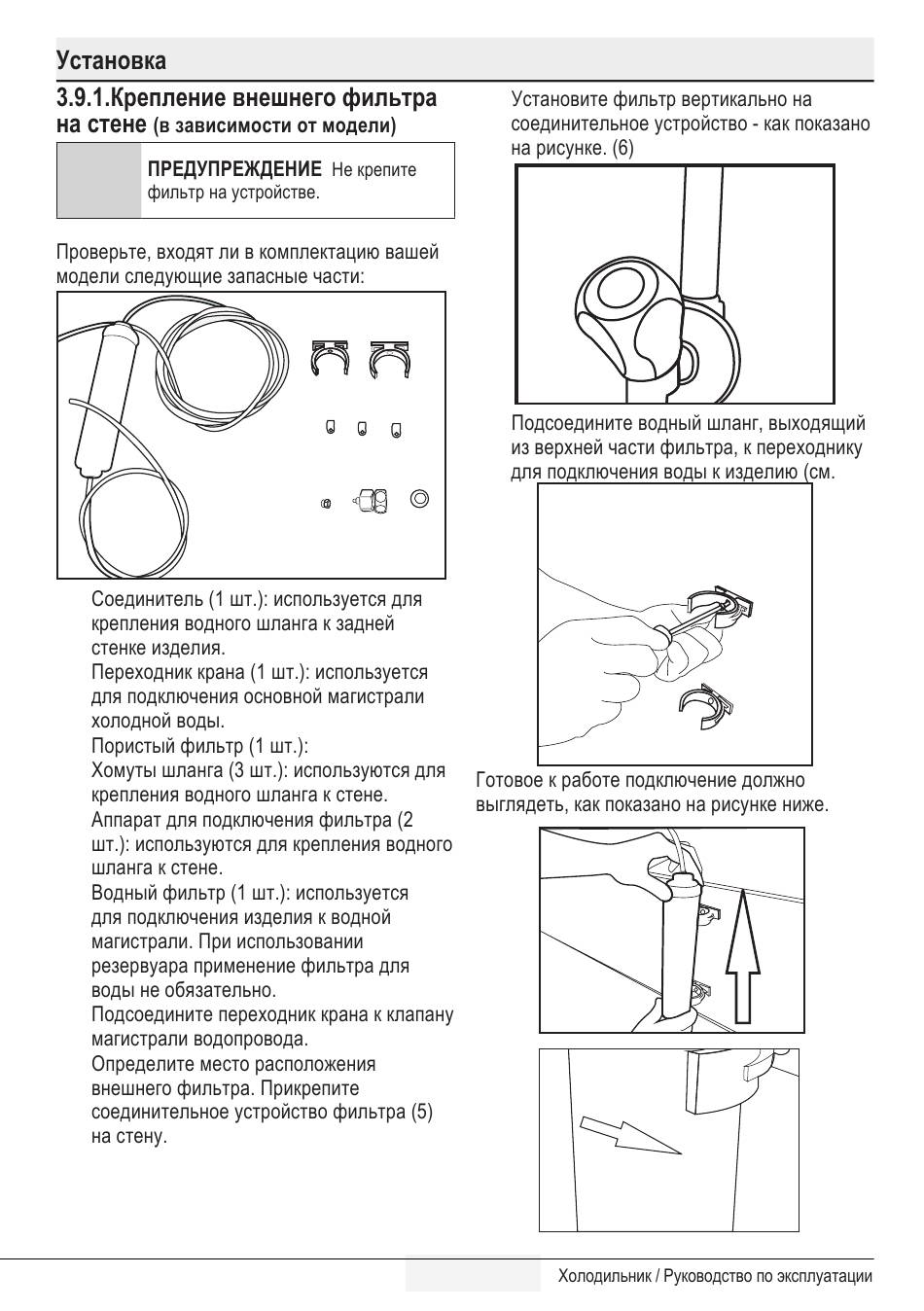 Установка

3.9.1.Крепление внешнего фильтра на стене (в зависимости от модели)

ПРЕДУПРЕЖДЕНИЕ Не крепите фильтр на устройстве.

Проверьте, входят ли в комплектацию вашей модели следующие запасные части:

Соединитель (1 шт.): используется для крепления водного шланга к задней стенке изделия.
Переходник крана (1 шт.): используется для подключения основной магистрали холодной воды.
Пористый фильтр (1 шт.):
Хомуты шланга (3 шт.): используются для крепления водного шланга к стене.
Аппарат для подключения фильтра (2 шт.): используются для крепления водного шланга к стене.
Водный фильтр (1 шт.): используется для подключения изделия к водной магистрали. При использовании резервуара применение фильтра для воды не обязательно.
Подсоедините переходник крана к клапану магистрали водопровода.
Определите место расположения внешнего фильтра. Прикрепите соединительное устройство фильтра (5) на стену.

Установите фильтр вертикально на соединительное устройство - как показано на рисунке. (6)

Подсоедините водный шланг, выходящий из верхней части фильтра, к переходнику для подключения воды к изделию (см.

Готовое к работе подключение должно выглядеть, как показано на рисунке ниже.

Холодильник / Руководство по эксплуатации