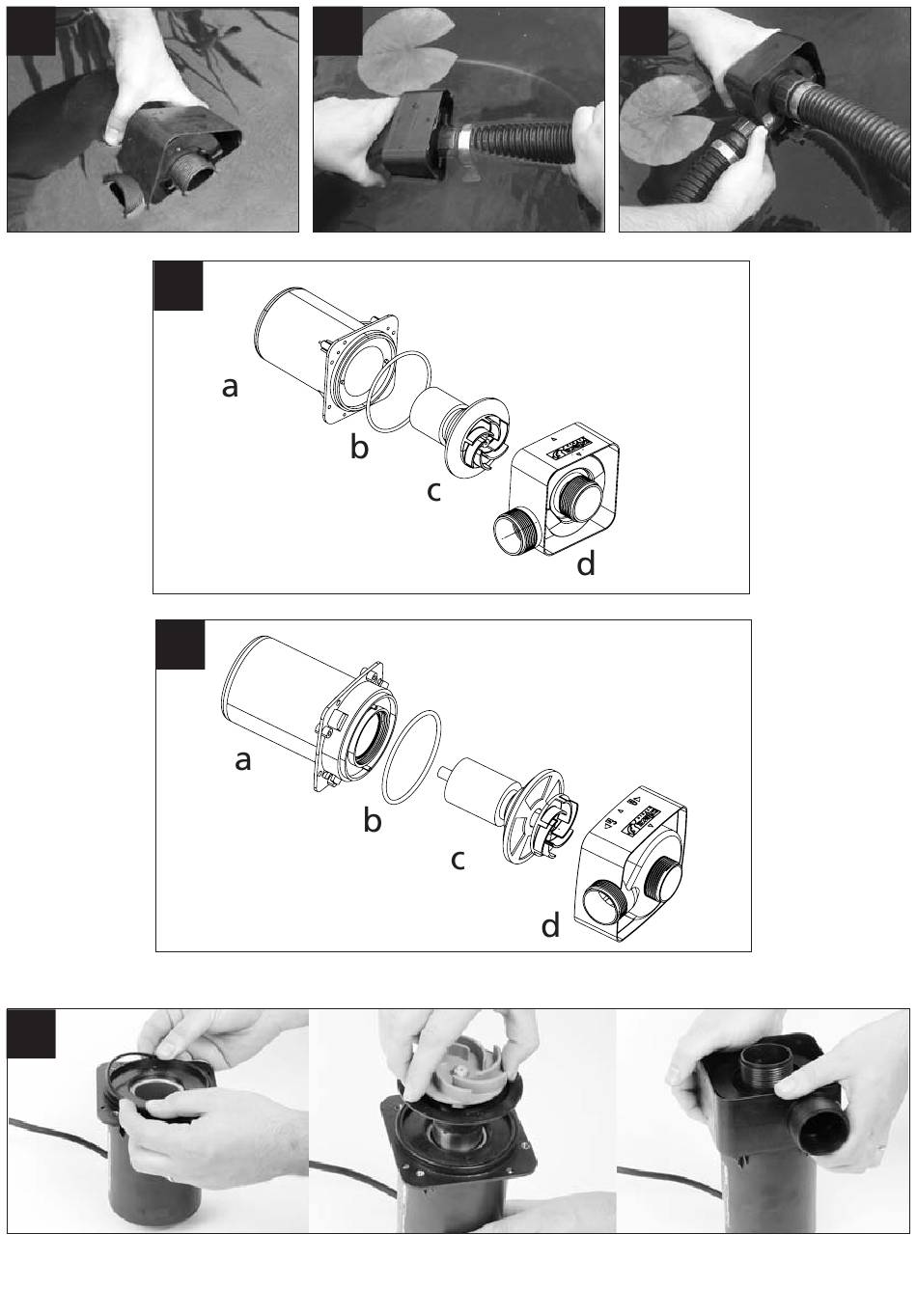 a

b

c

d

a

b

c

d