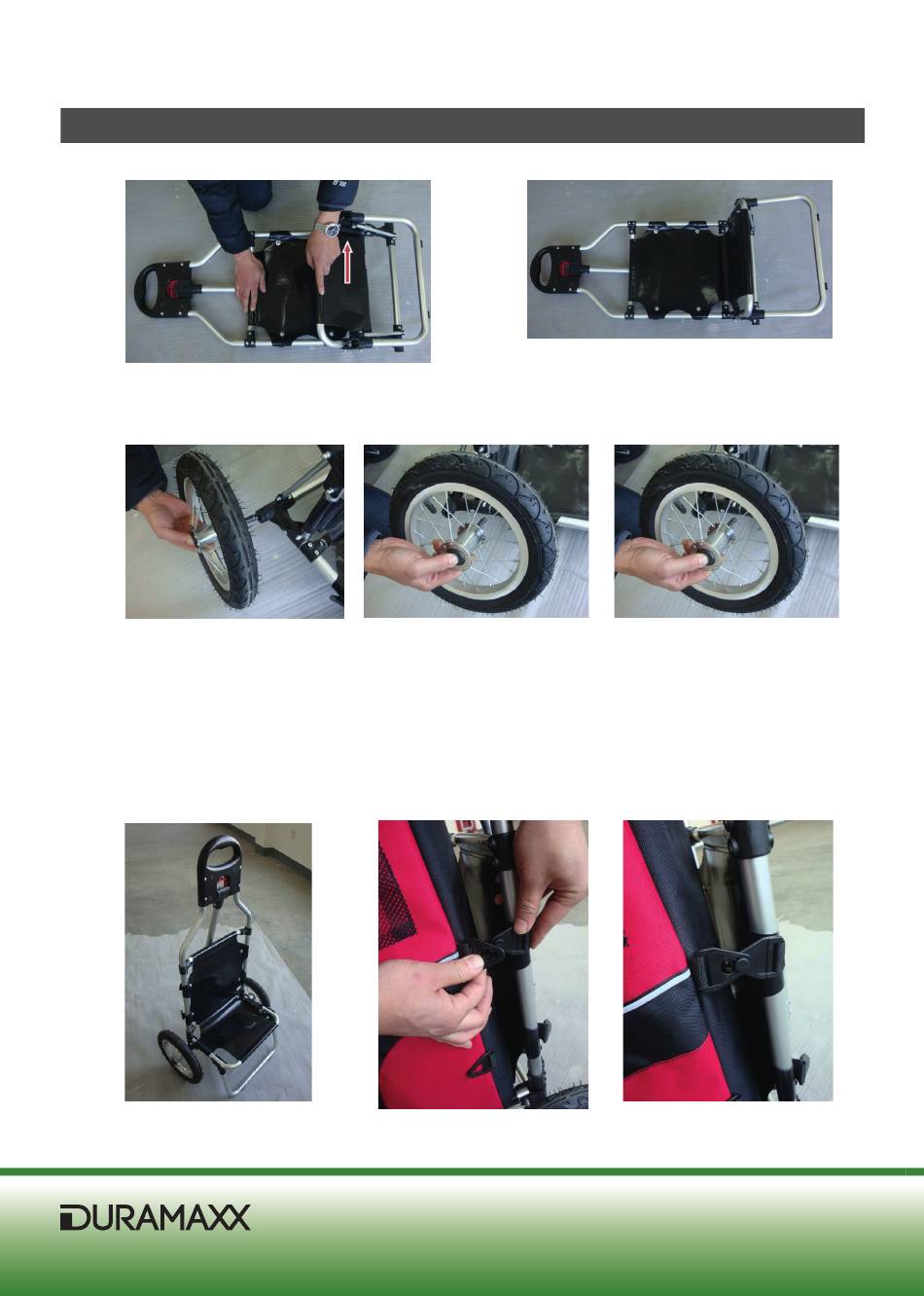 DURAMAXX