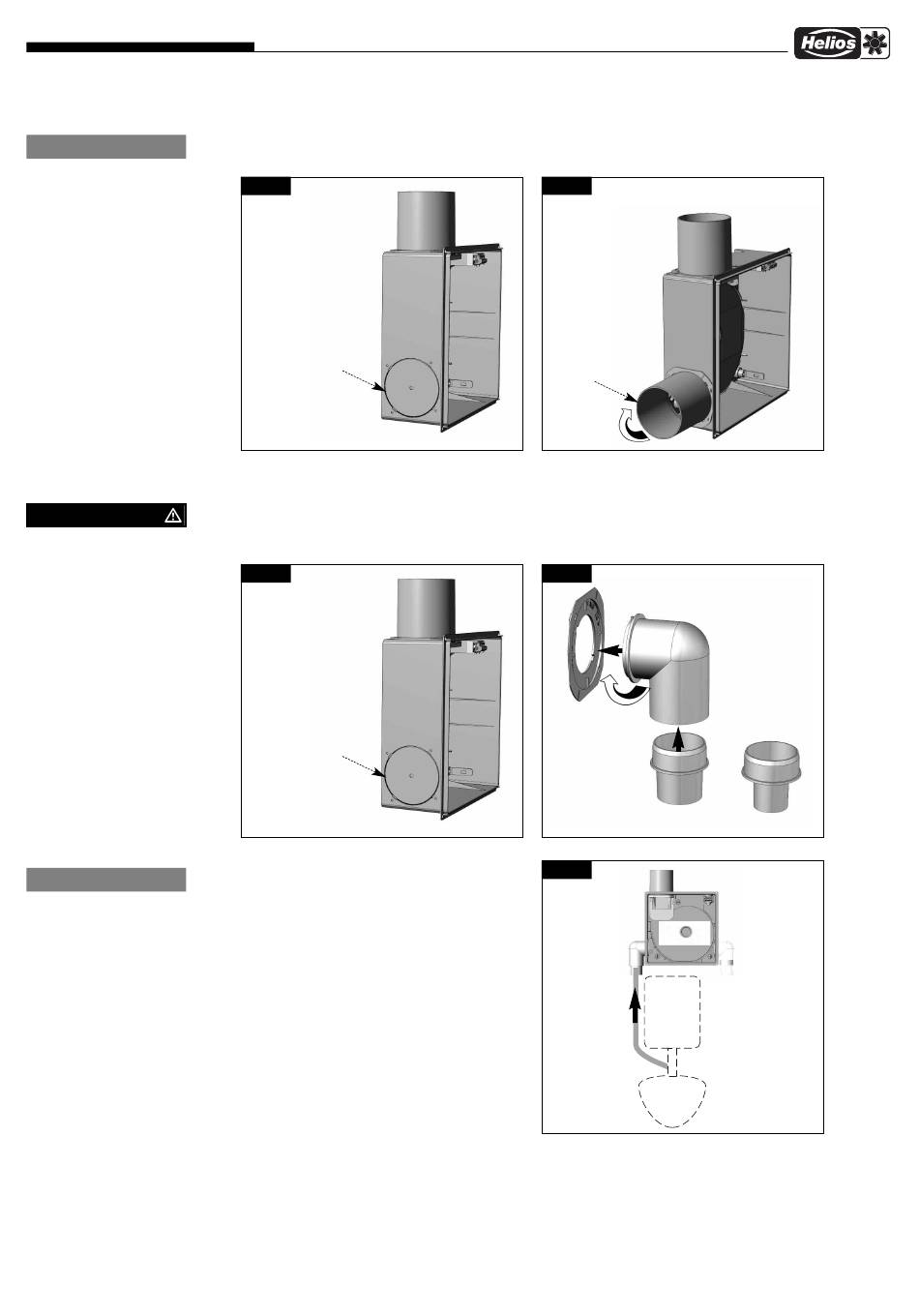 Helios