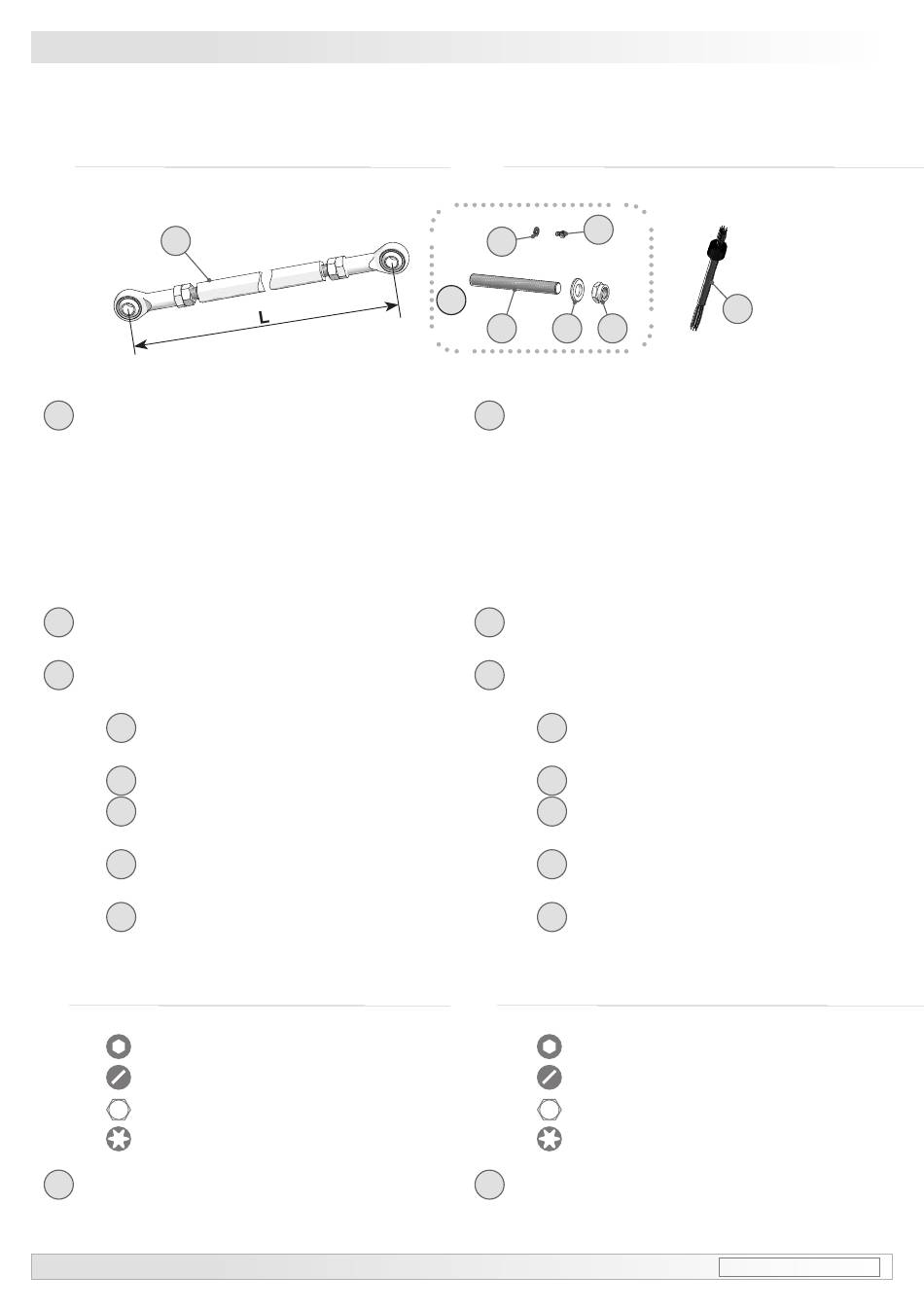 L