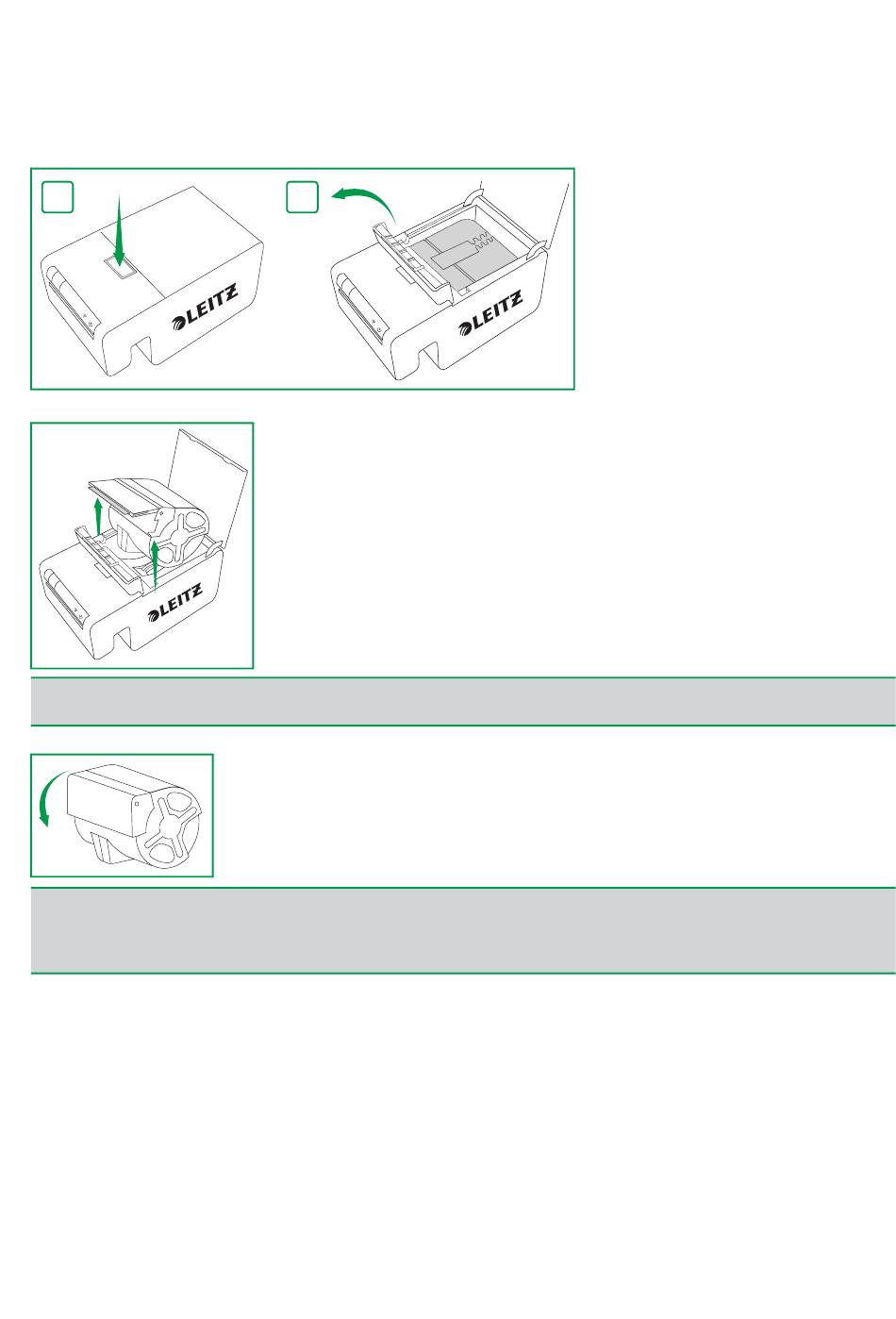 LEITZ

LEITZ

LEITZ