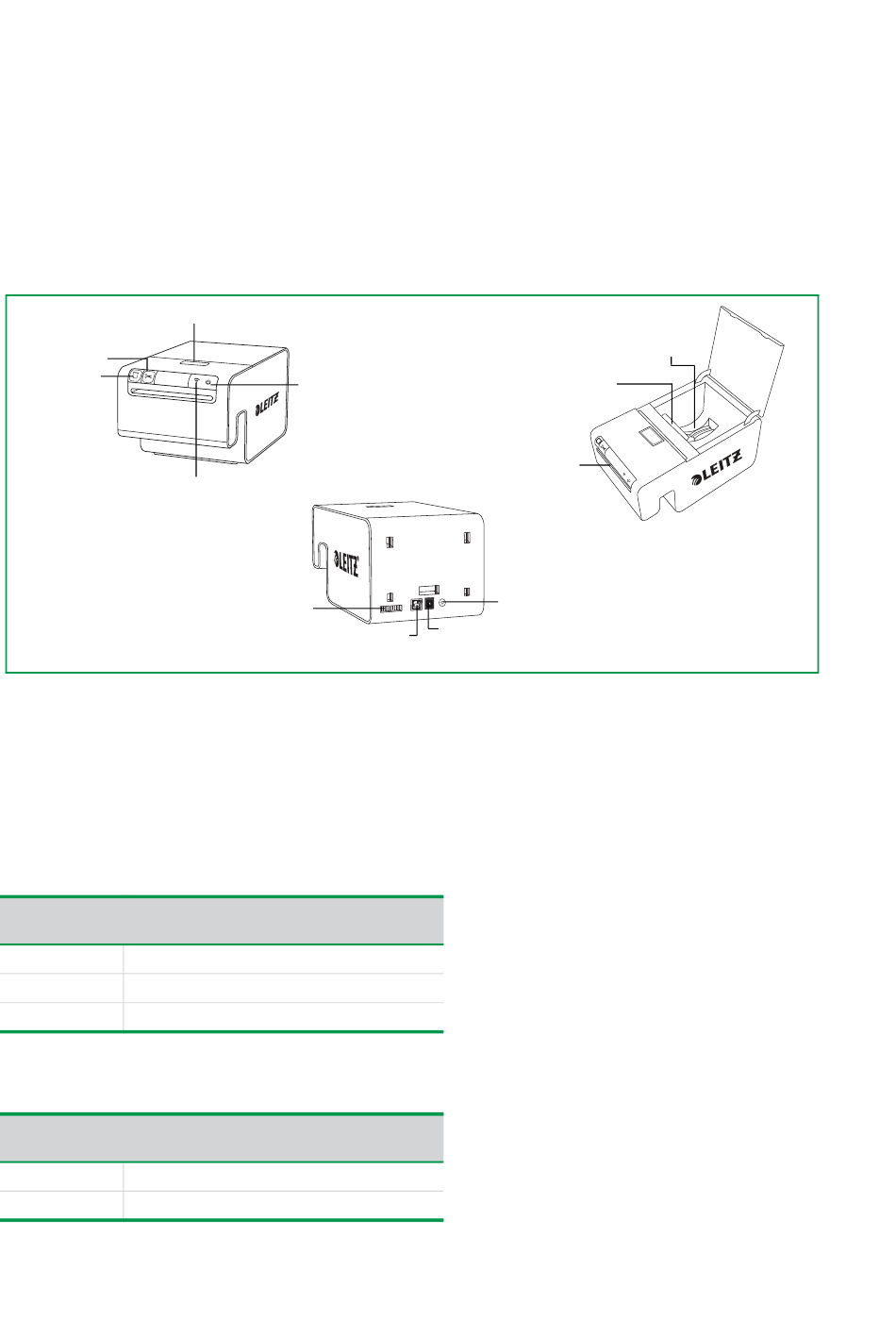 LEITZ

LEITZ

LEITZ