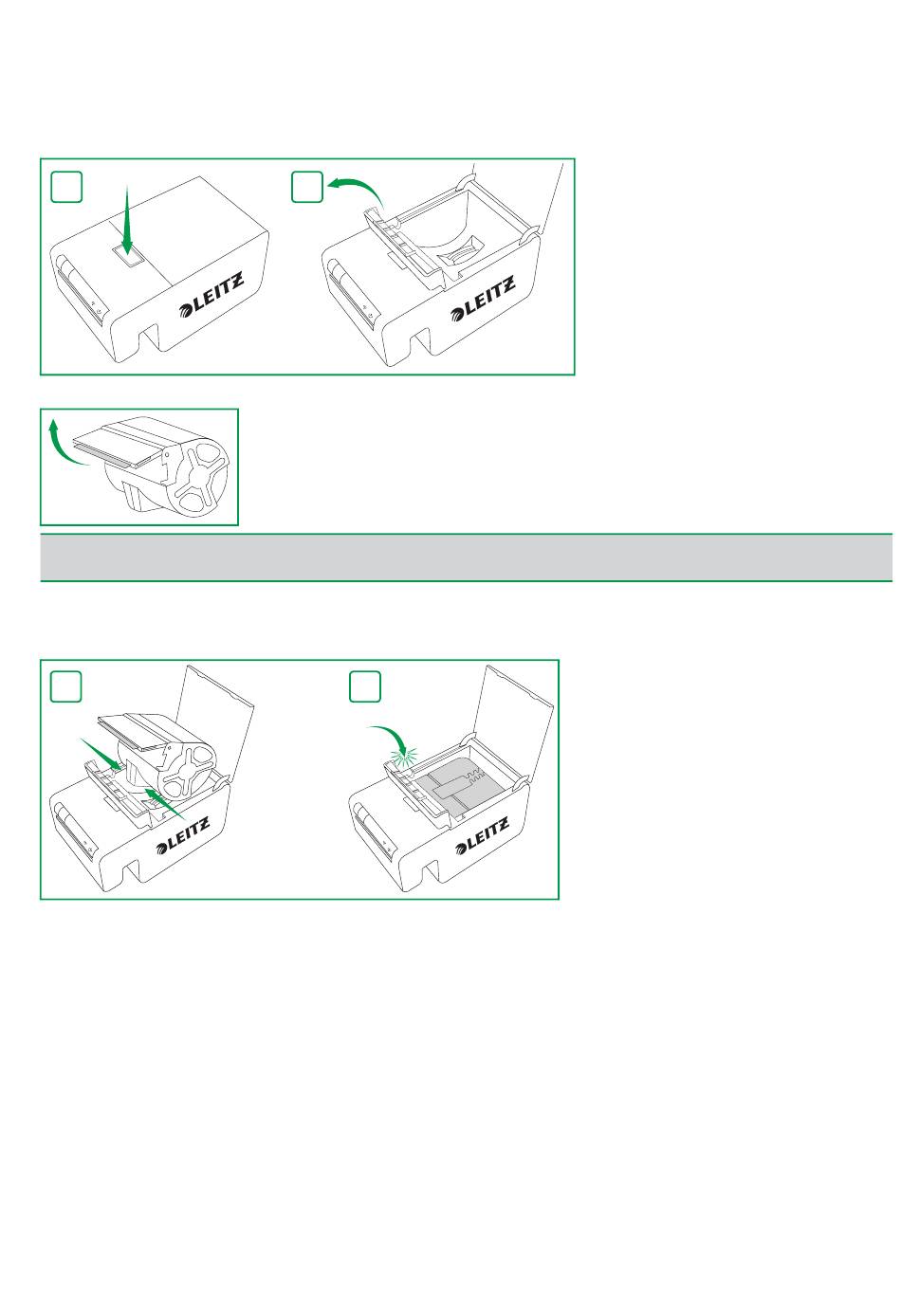 LEITZ

LEITZ

LEITZ

LEITZ