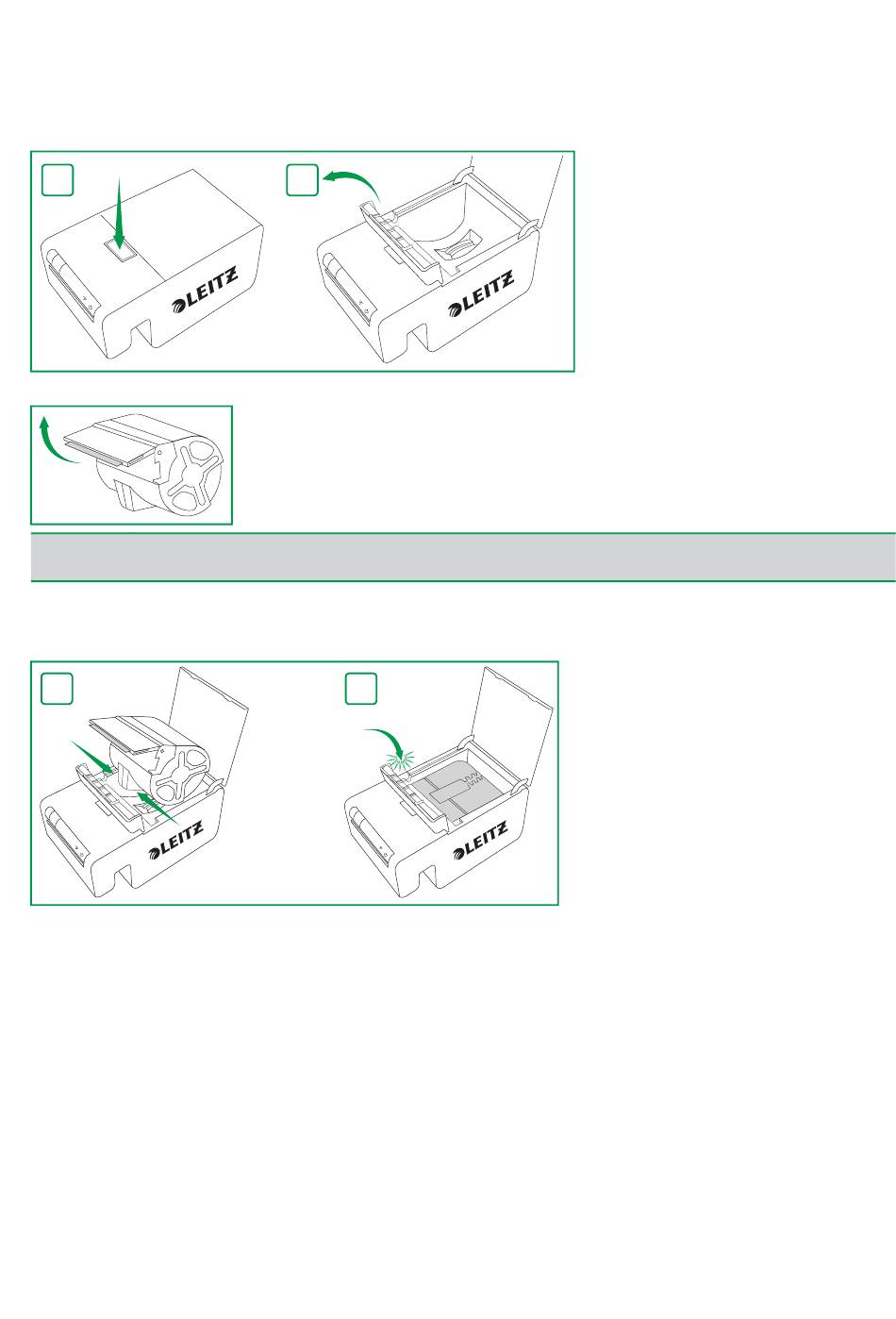 LEITZ

LEITZ

LEITZ

LEITZ