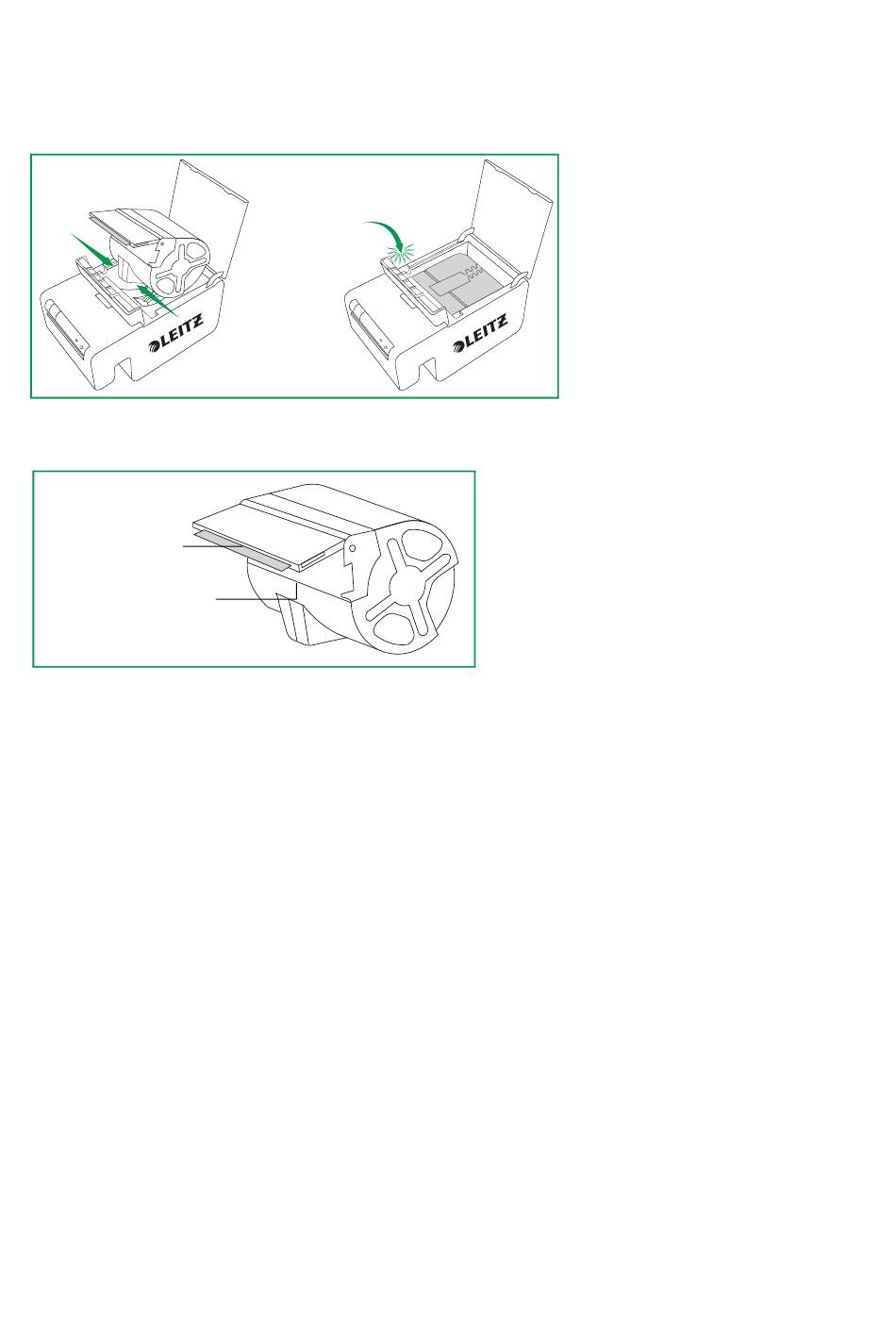 LEITZ

LEITZ