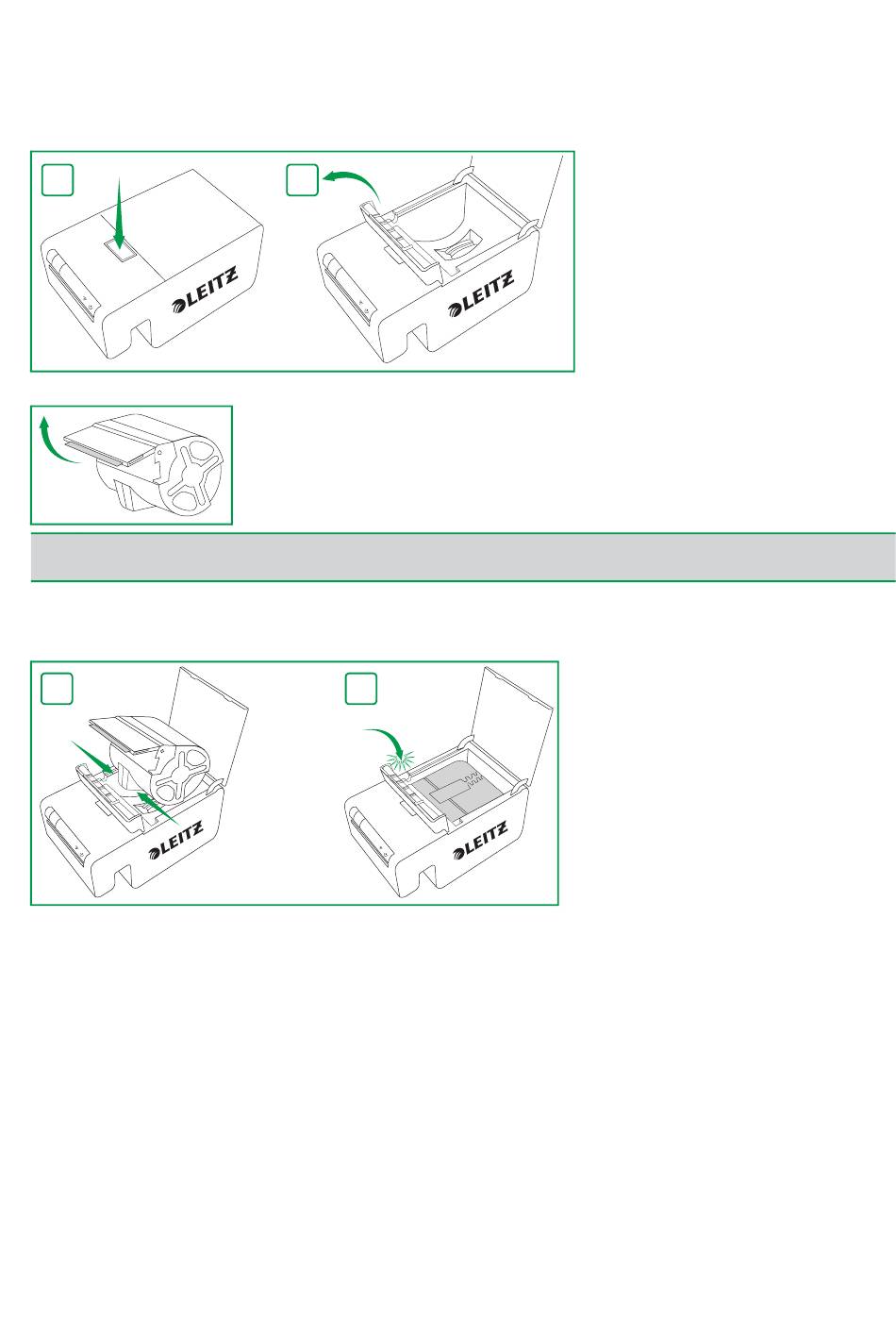 LEITZ

LEITZ

LEITZ

LEITZ