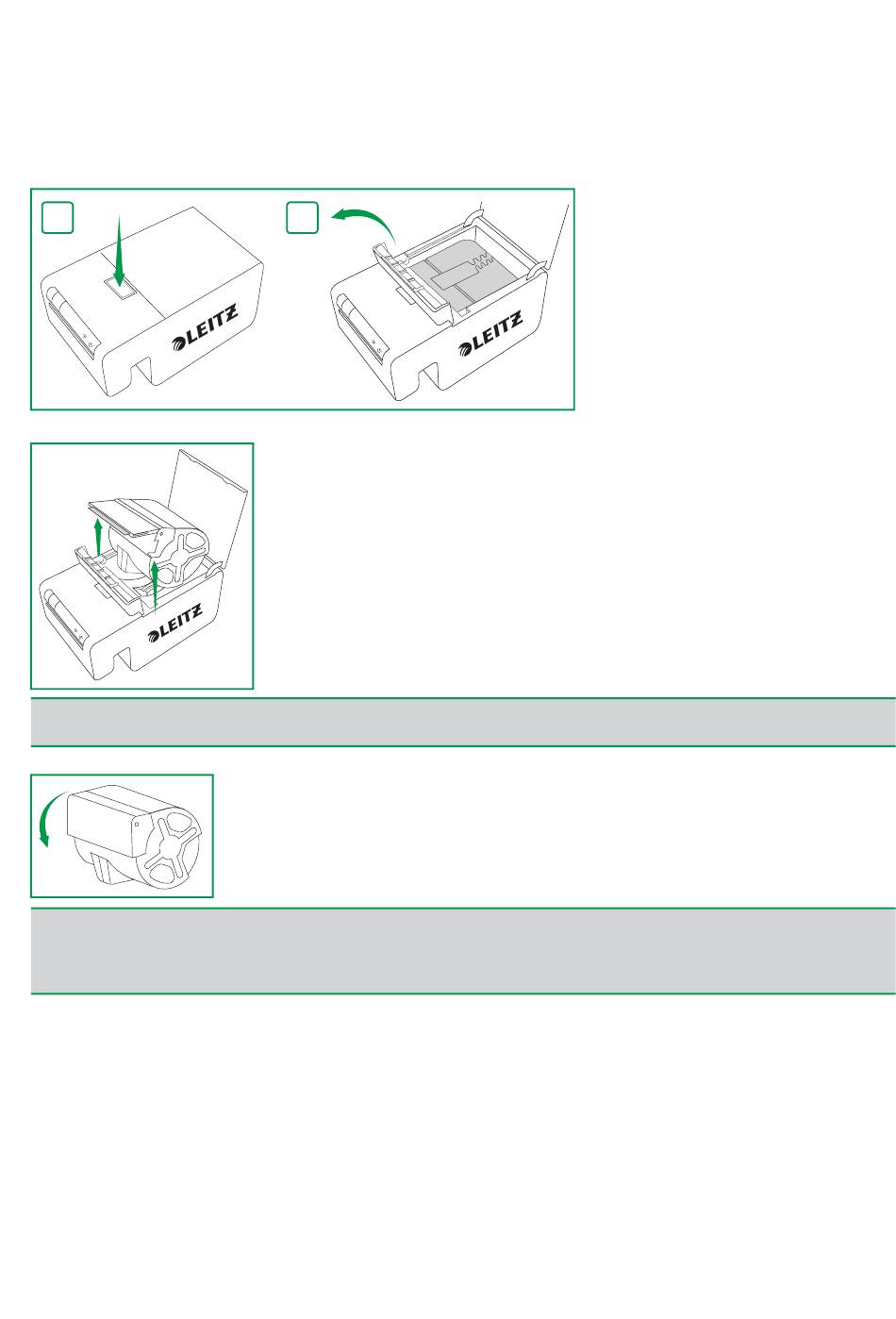 LEITZ

LEITZ

LEITZ