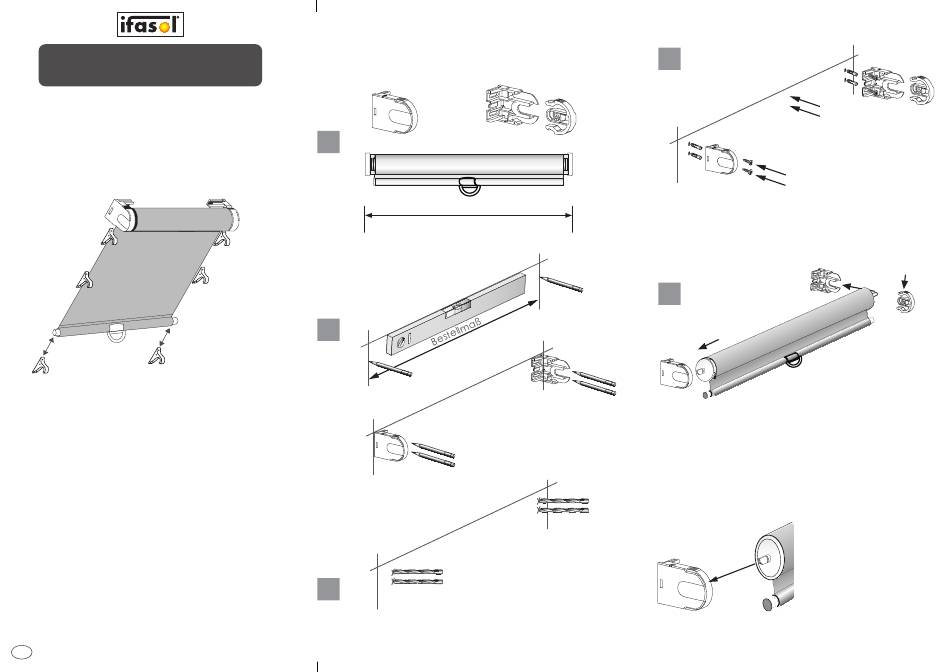 ifasol

Bestellmaß