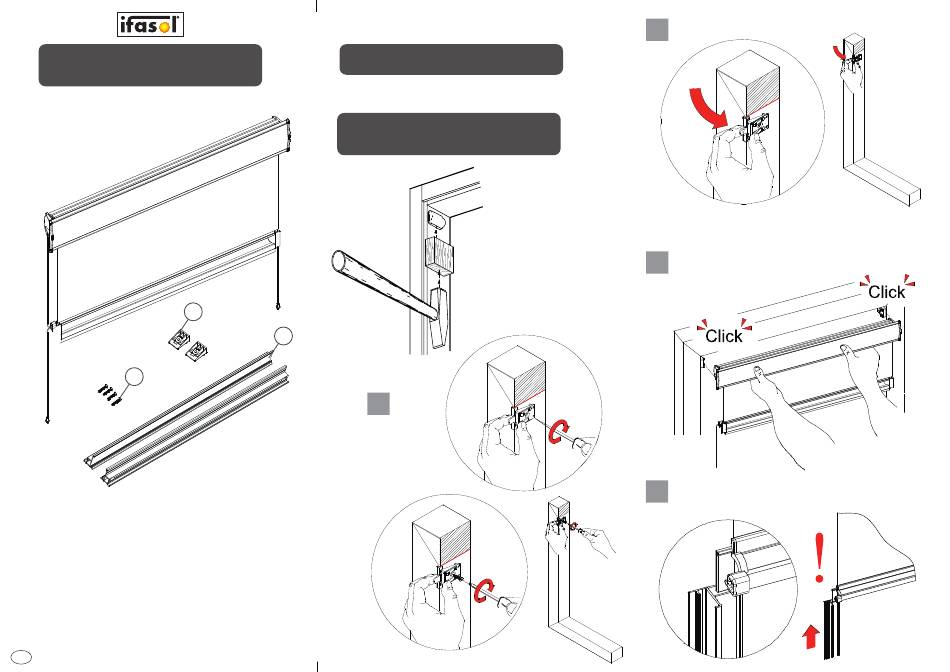 ifasol

Click

Click

!