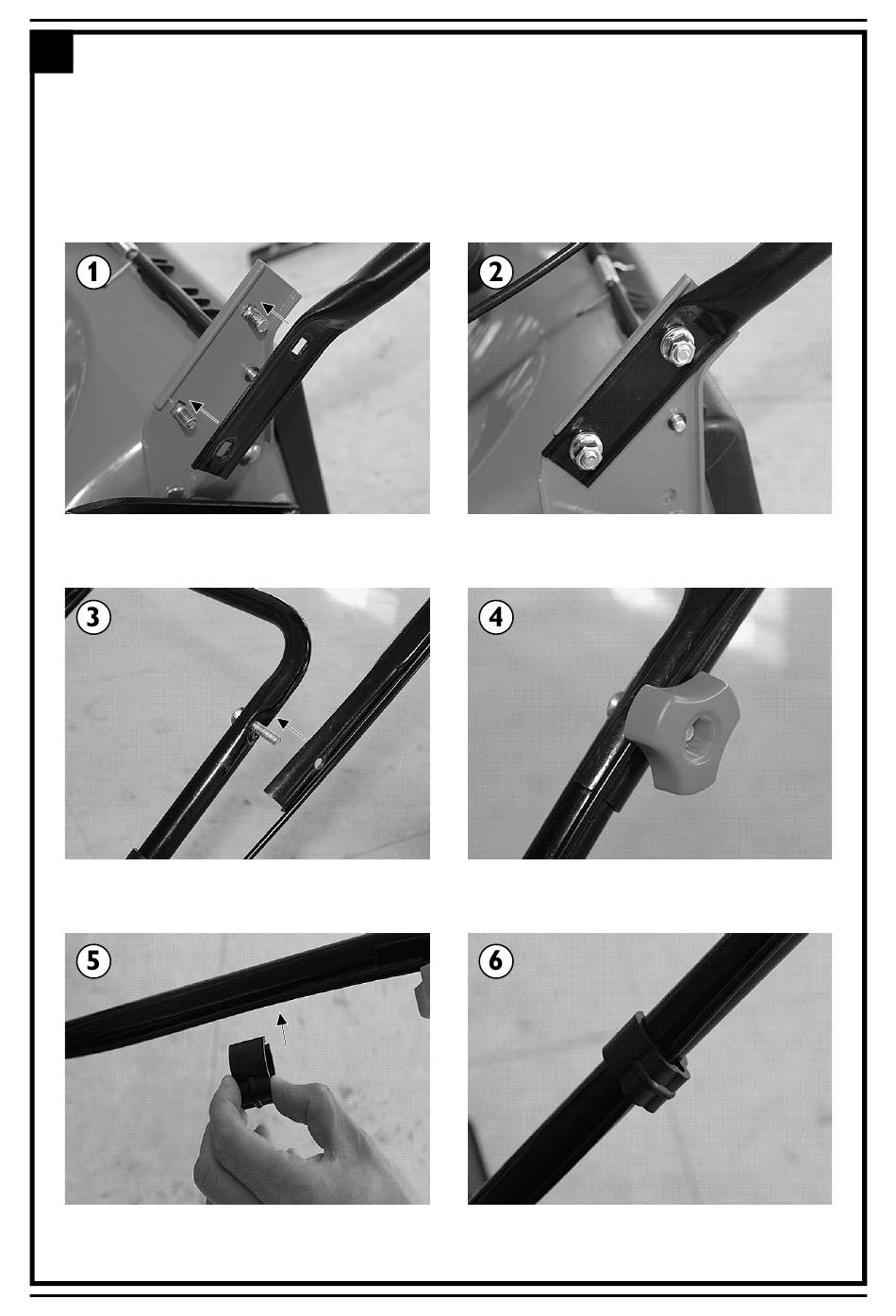 1
2
3
4
5
6