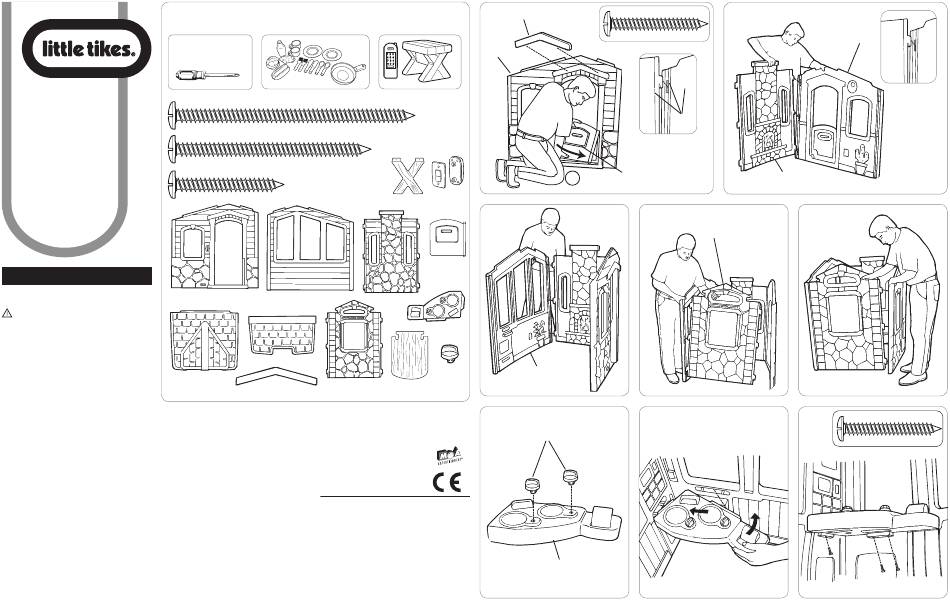 little tikes.

CE