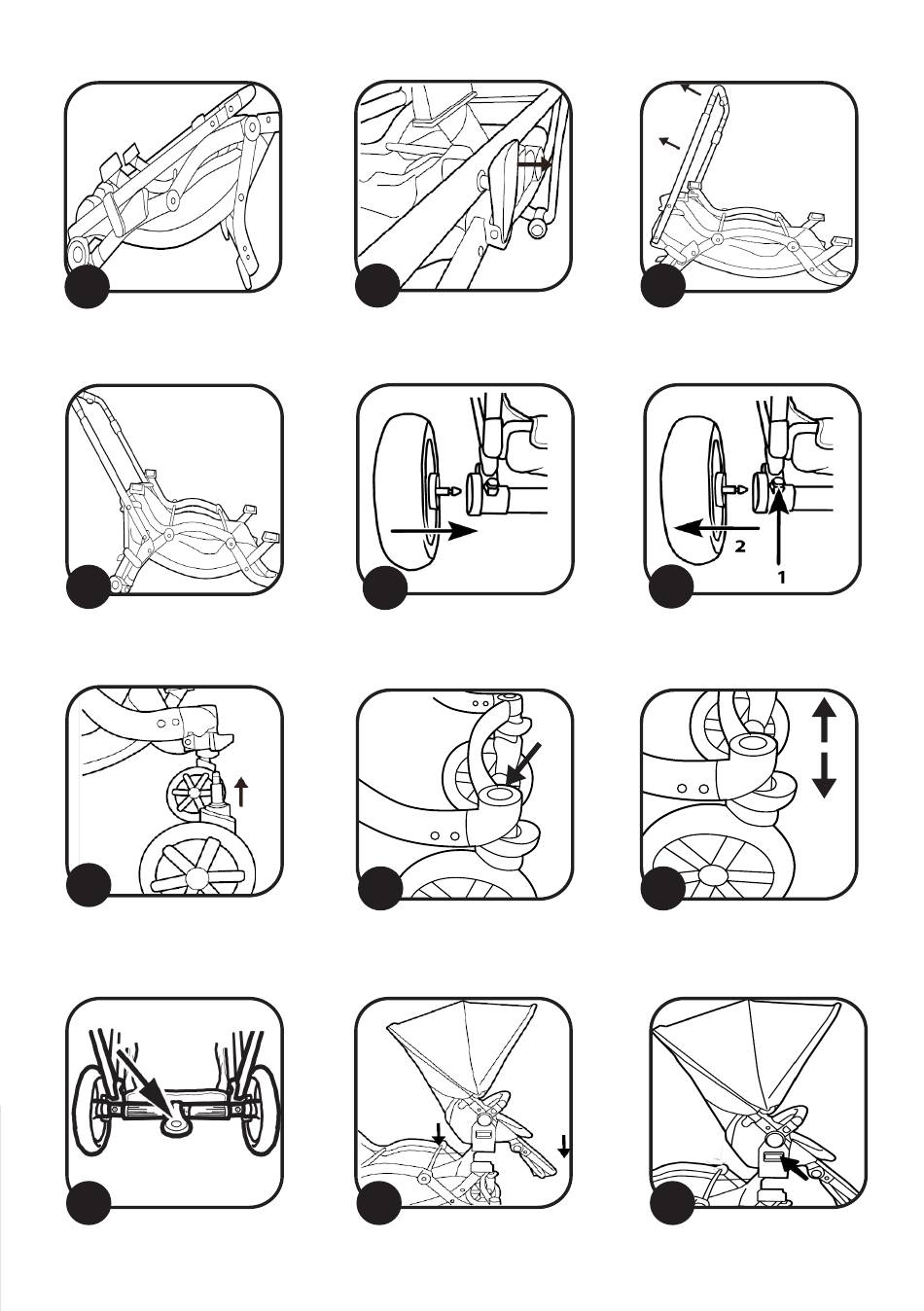 2

1