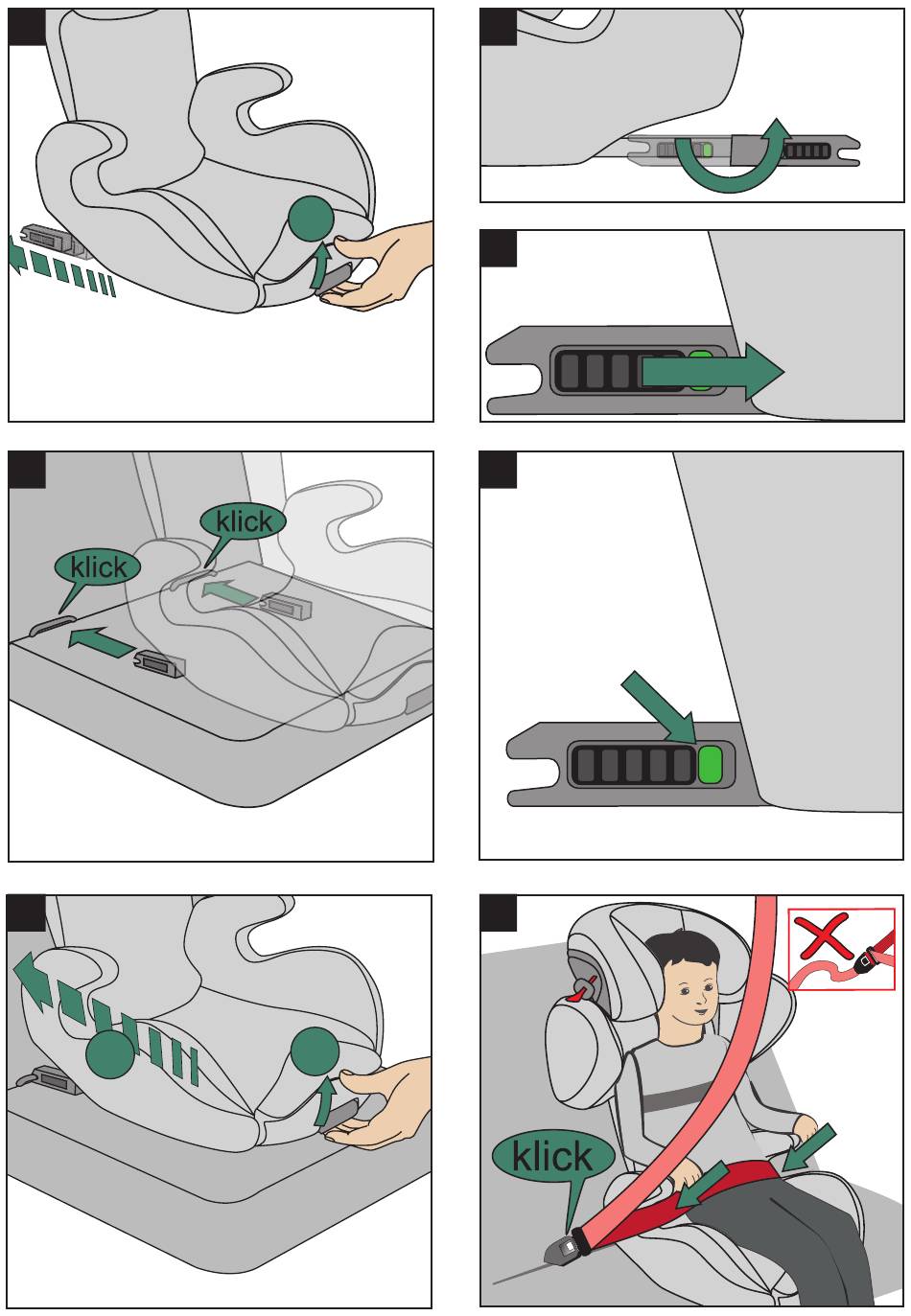 klick

klick

klick