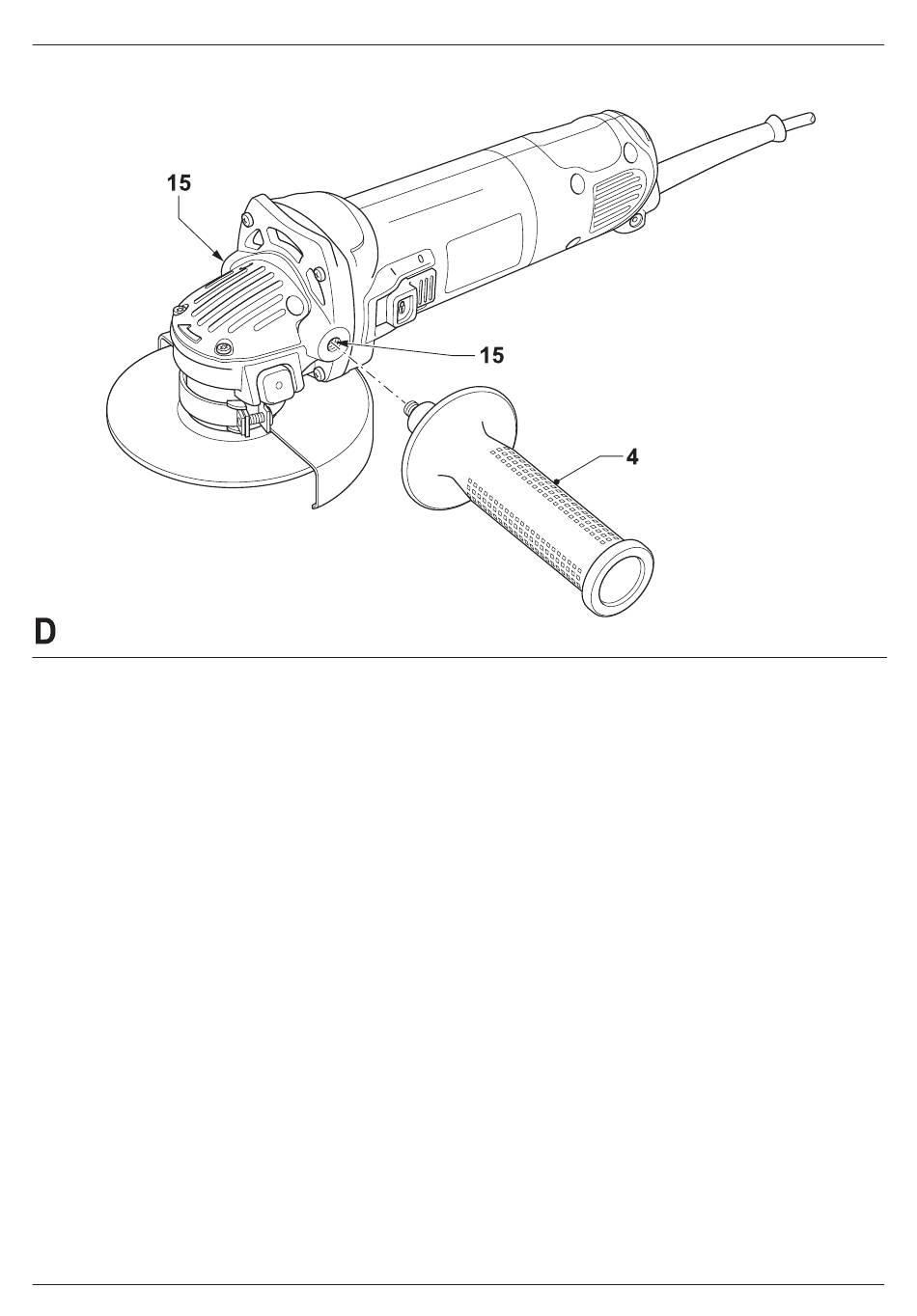 15

15

4

D