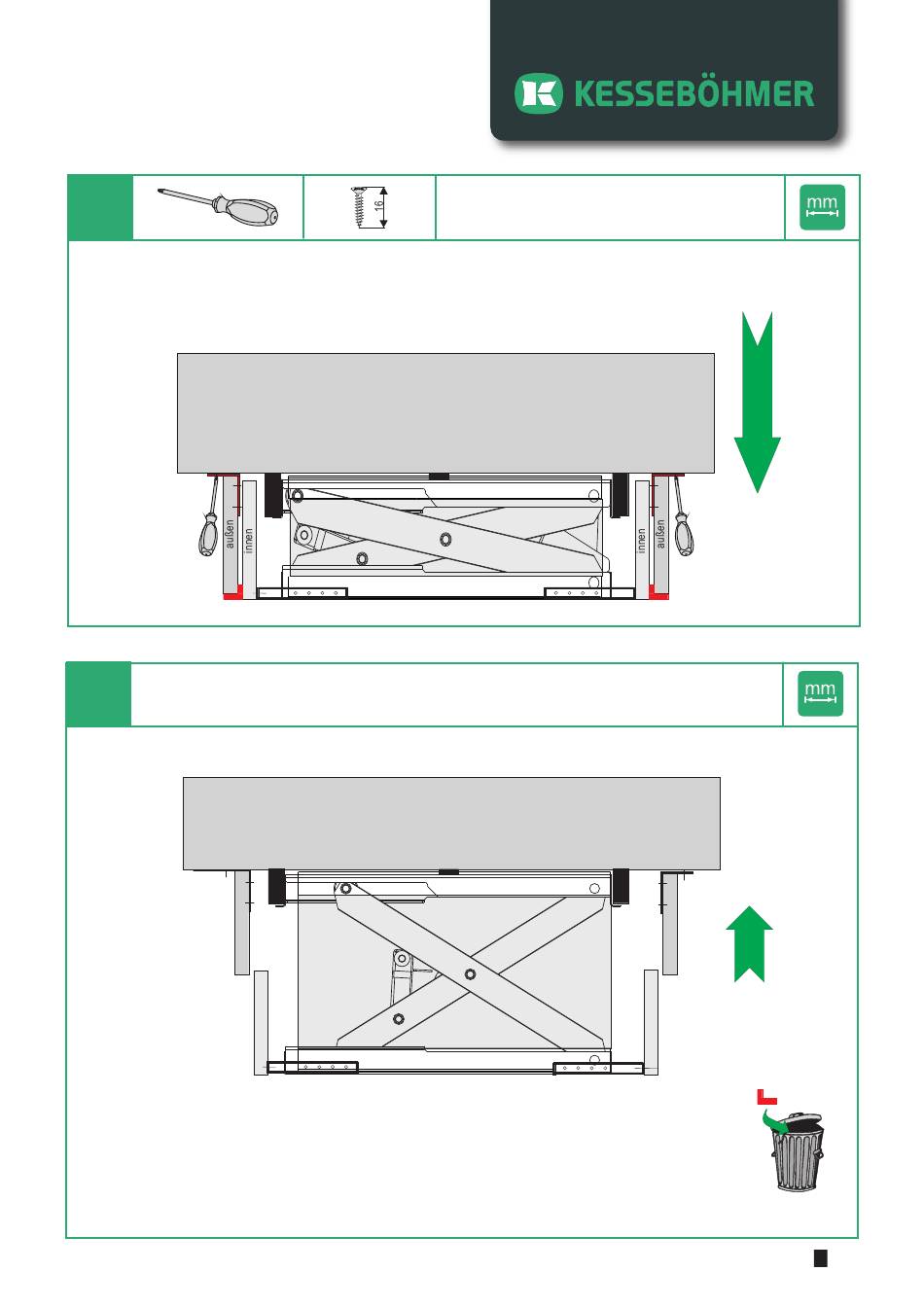 KESSEBÖHMER

16

mm

außen
innen
innen
außen

mm