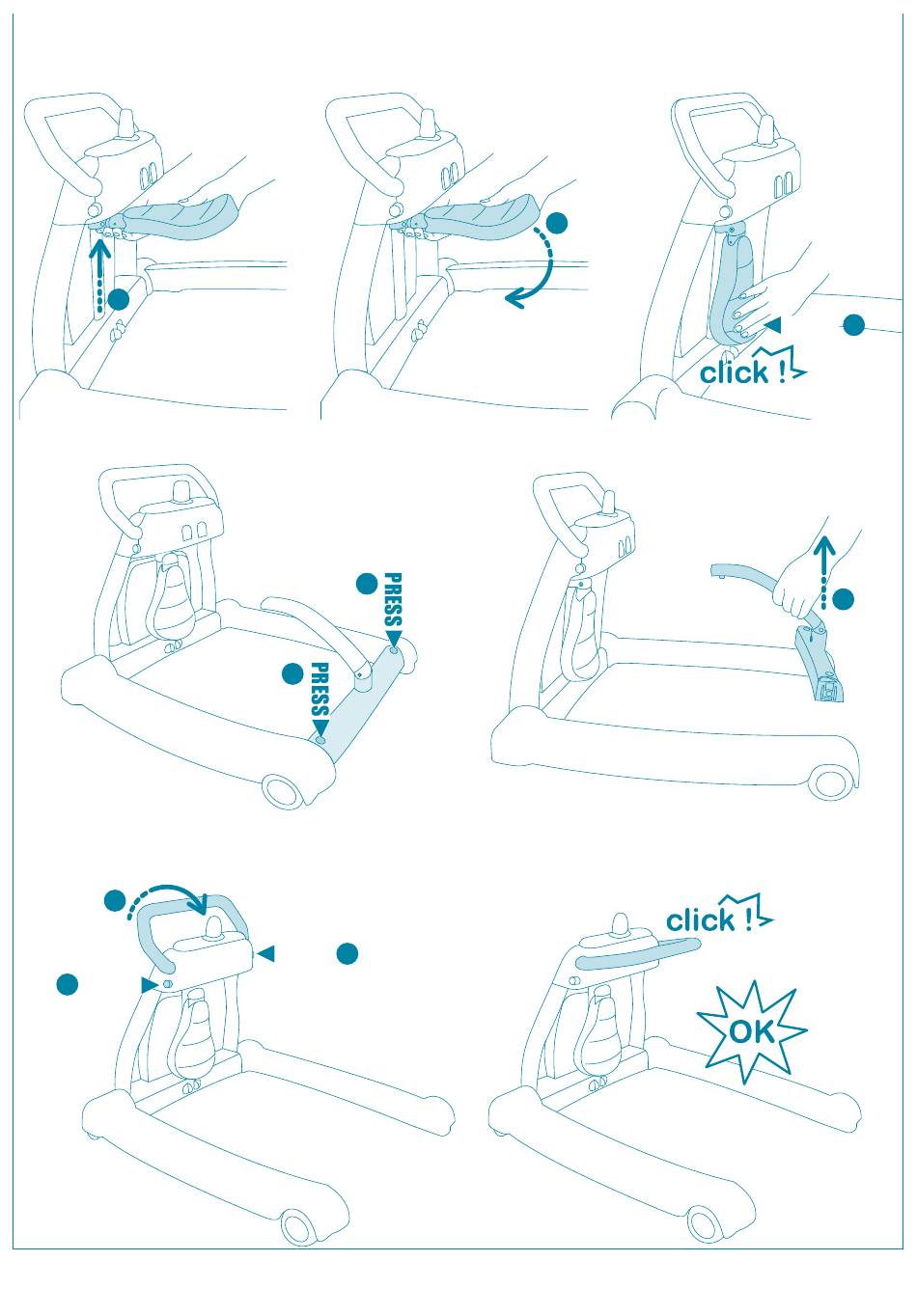 click !

PRESS

PRESS

click !

OK