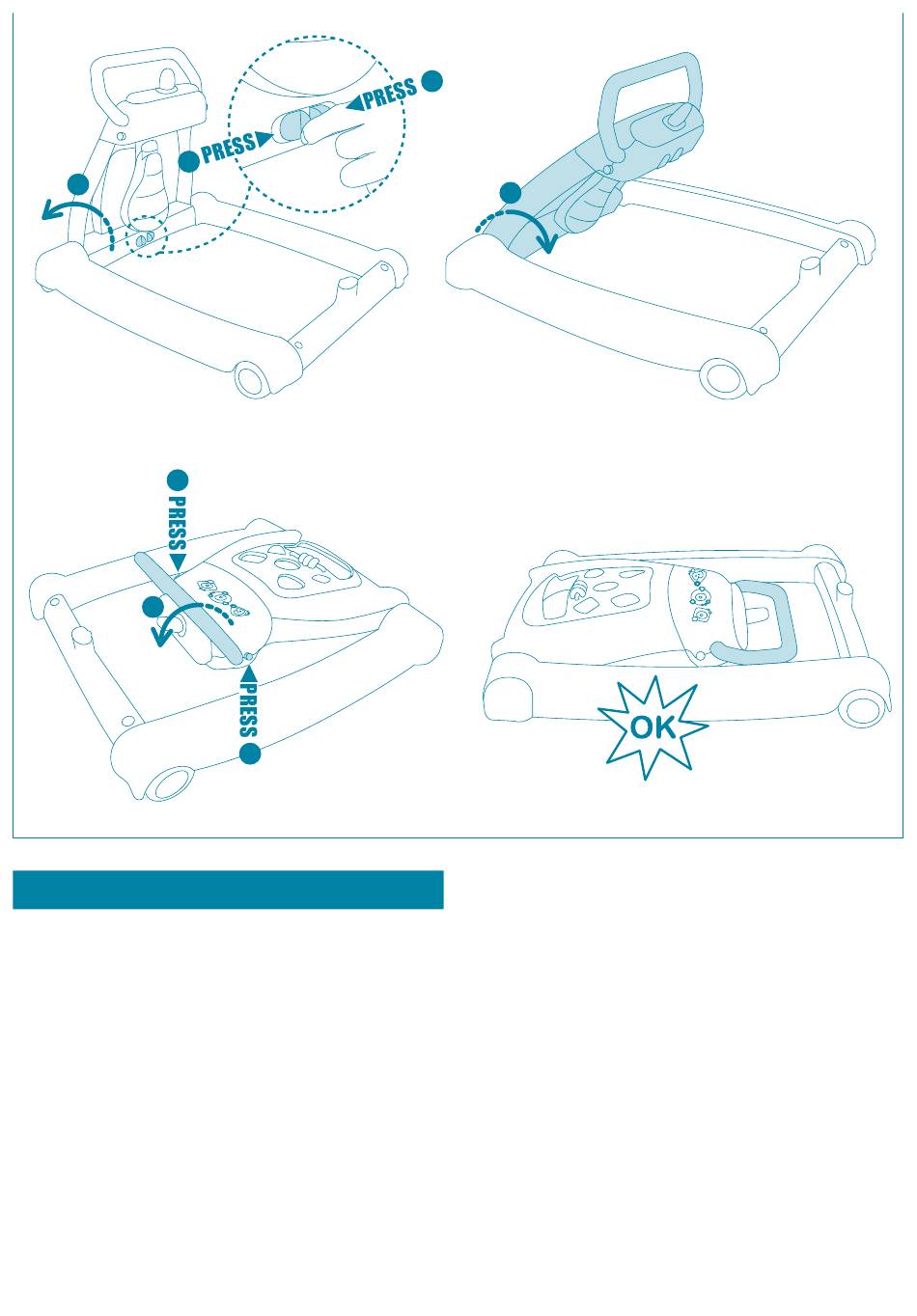 PRESS

PRESS

PRESS

PRESS

OK