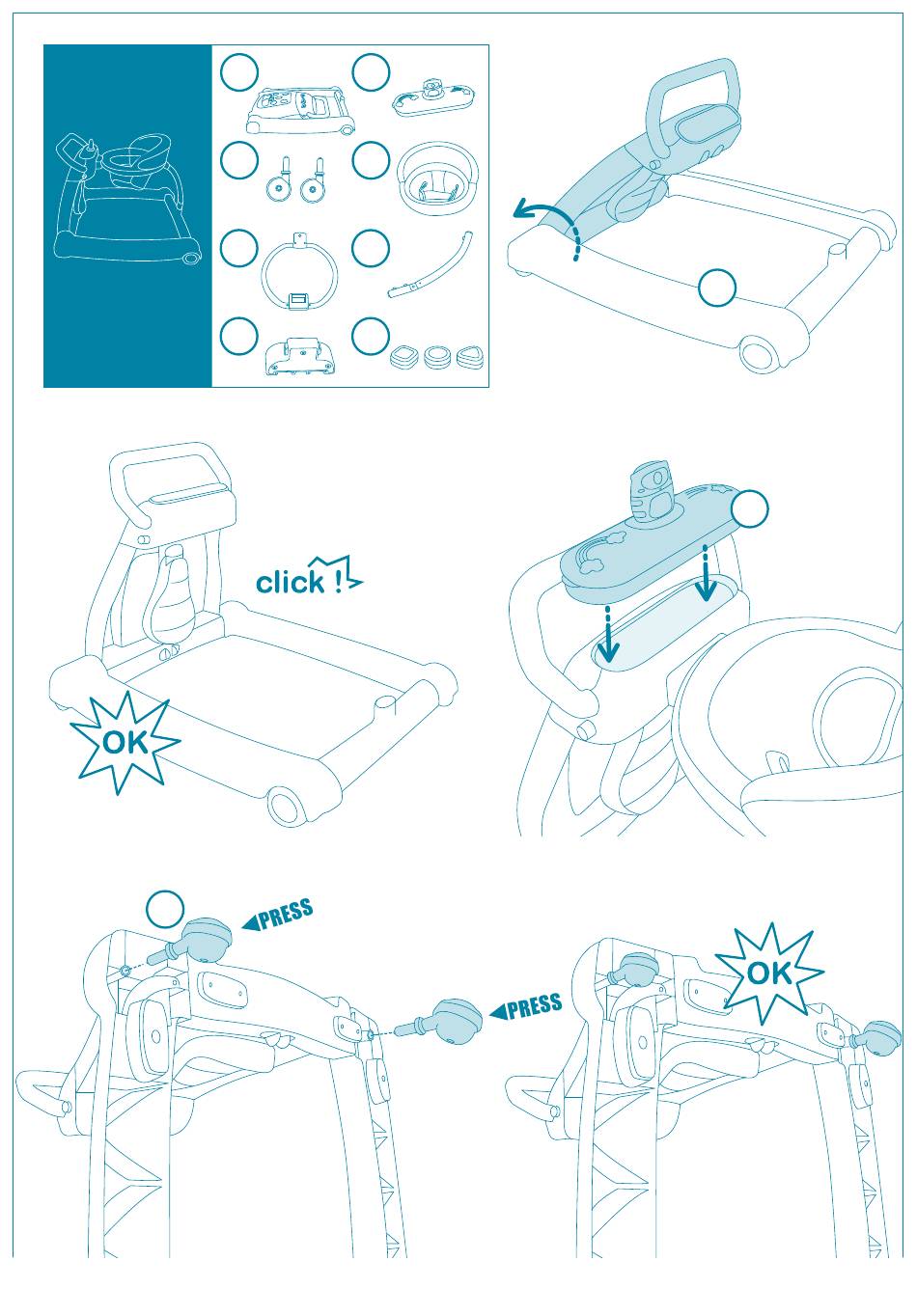 click !

OK

PRESS

PRESS

OK