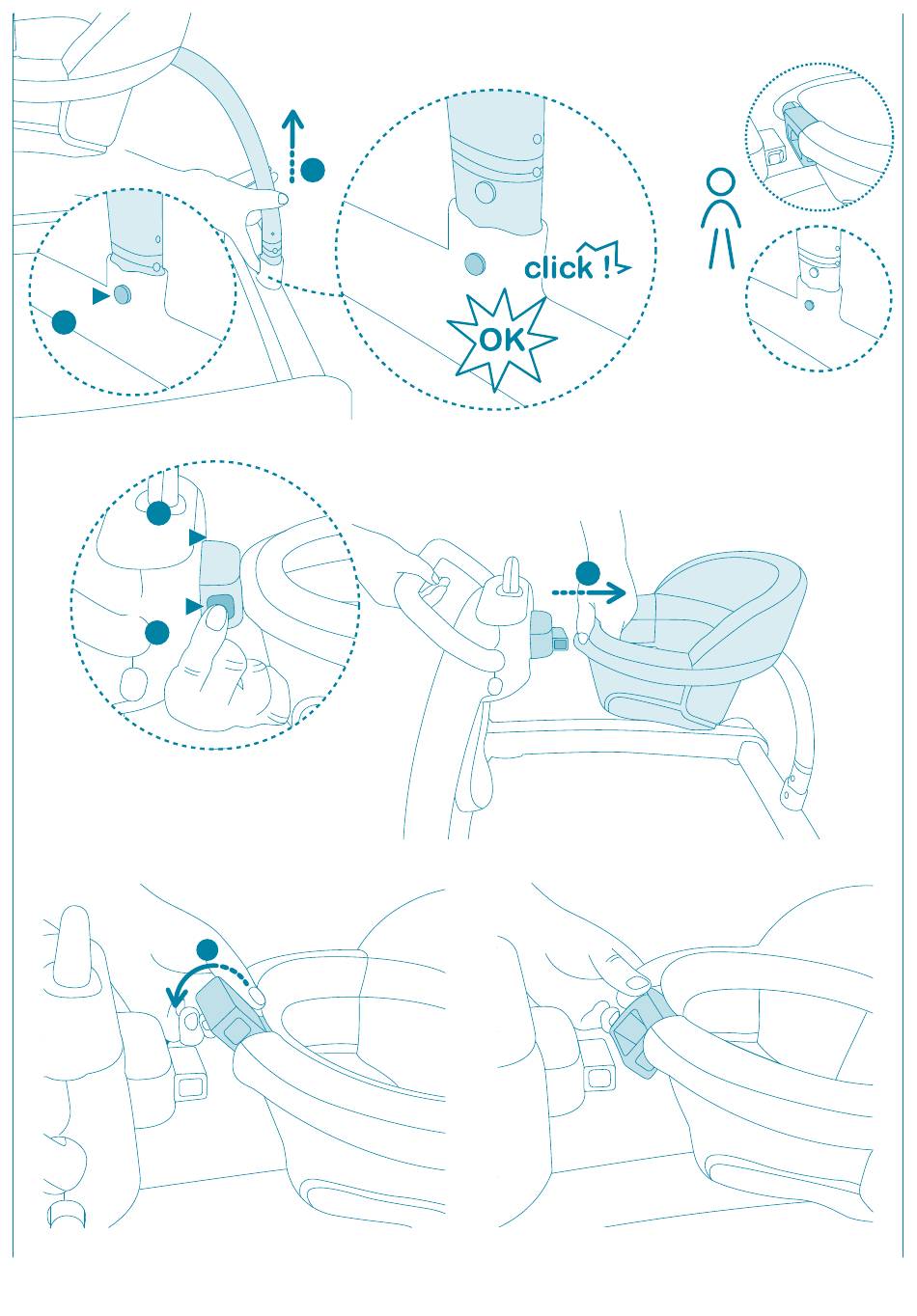 click !

OK