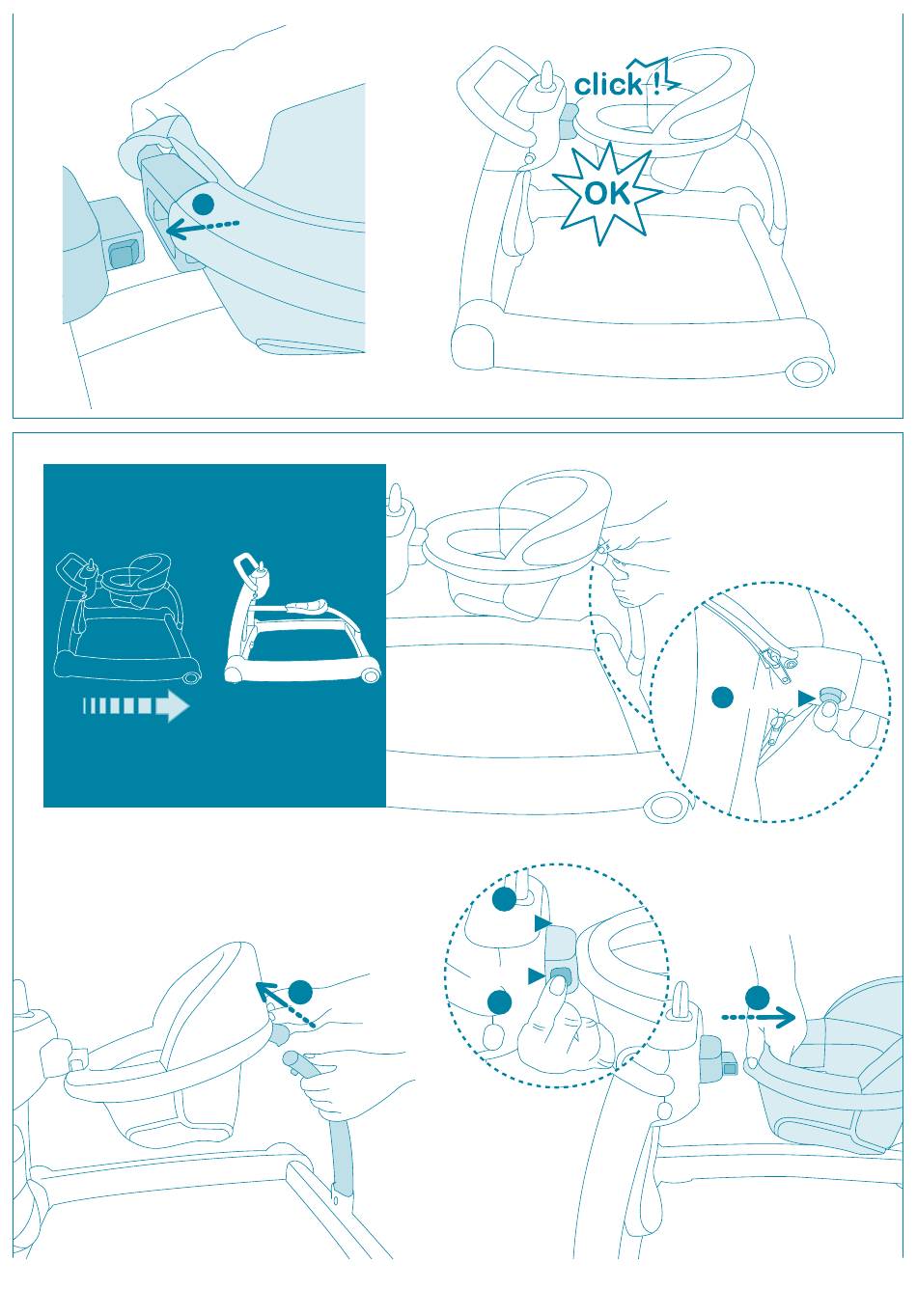 click !

OK