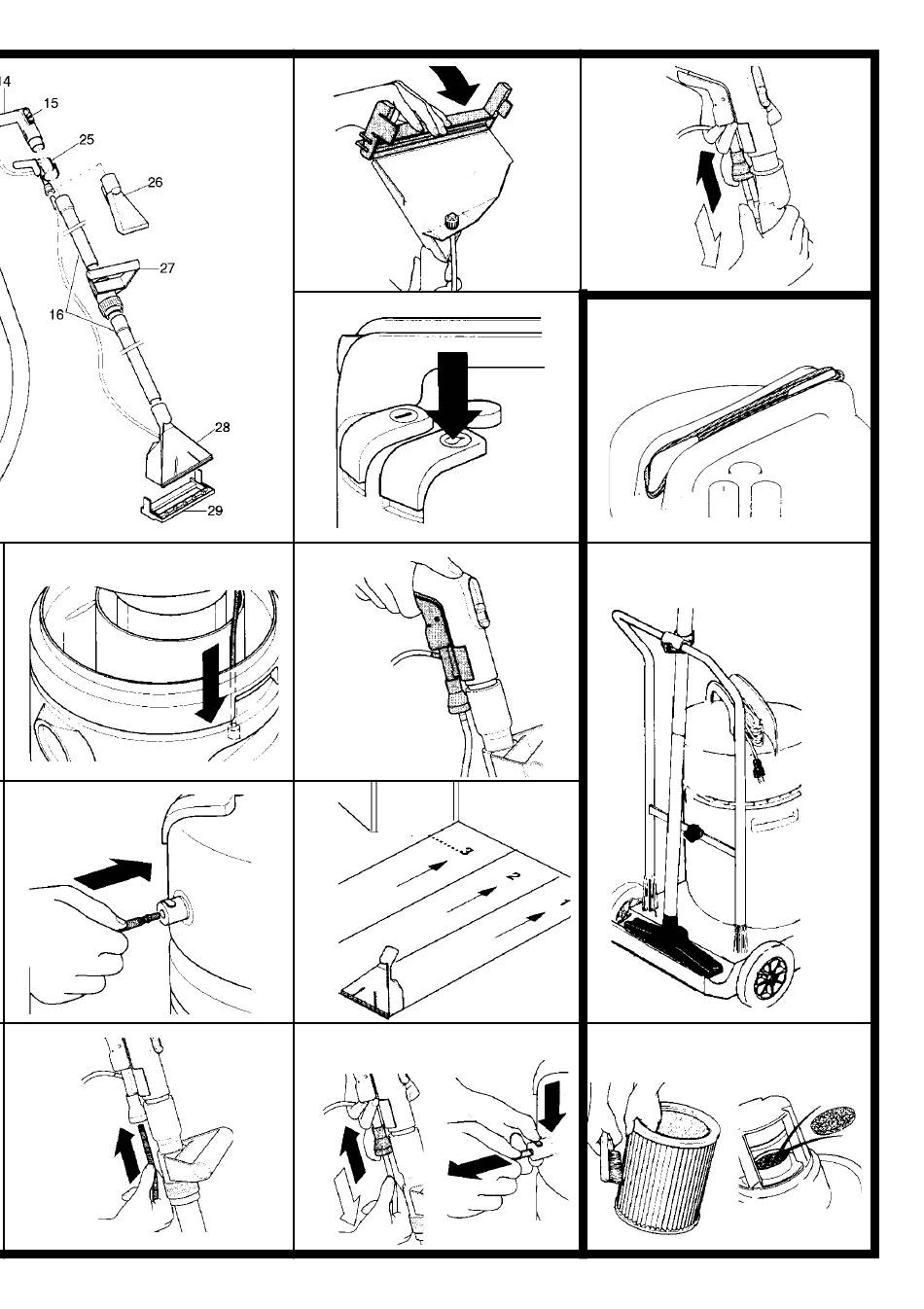 14
15
25
26
27
16
28
29
3
2
1