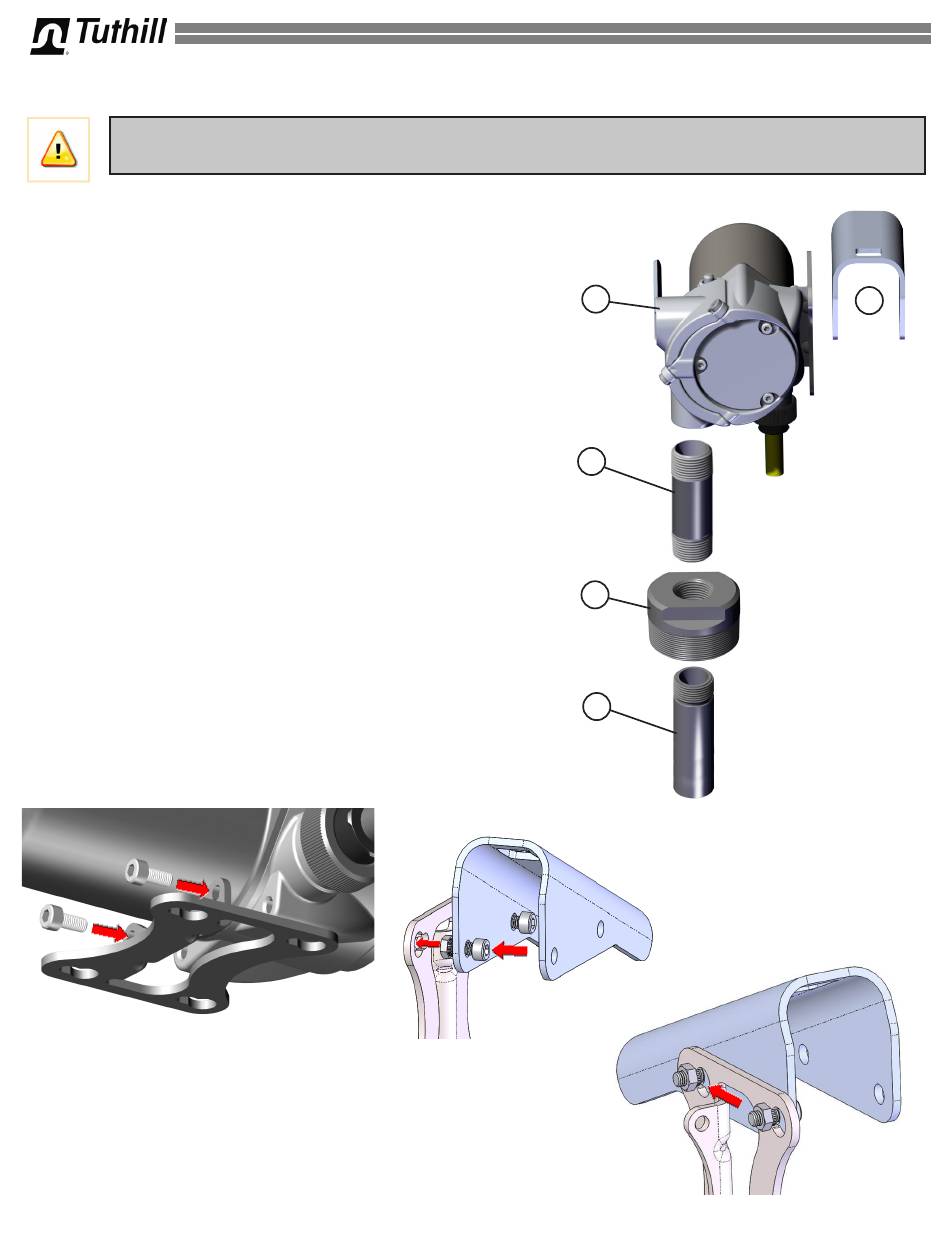 Tuthill