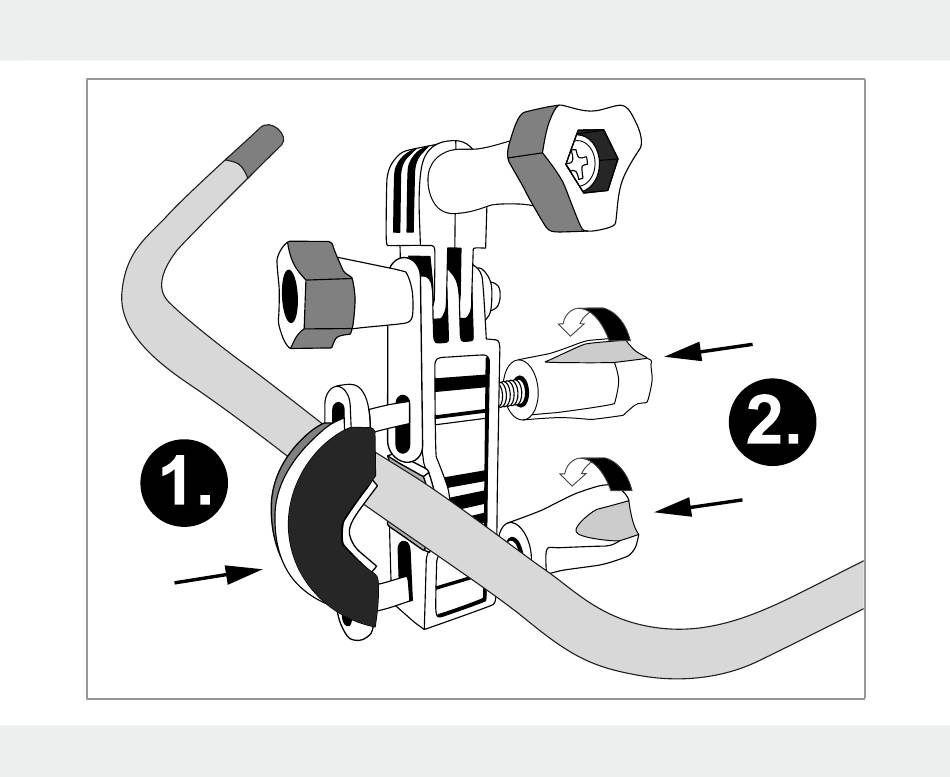 1.

2.