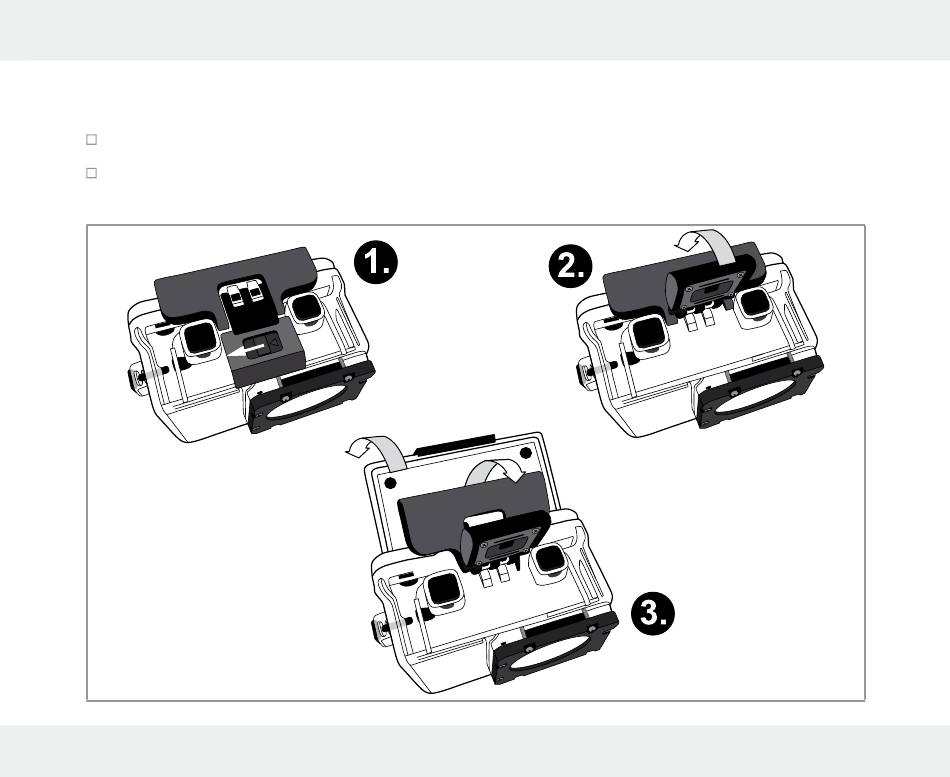 1.

2.

3.